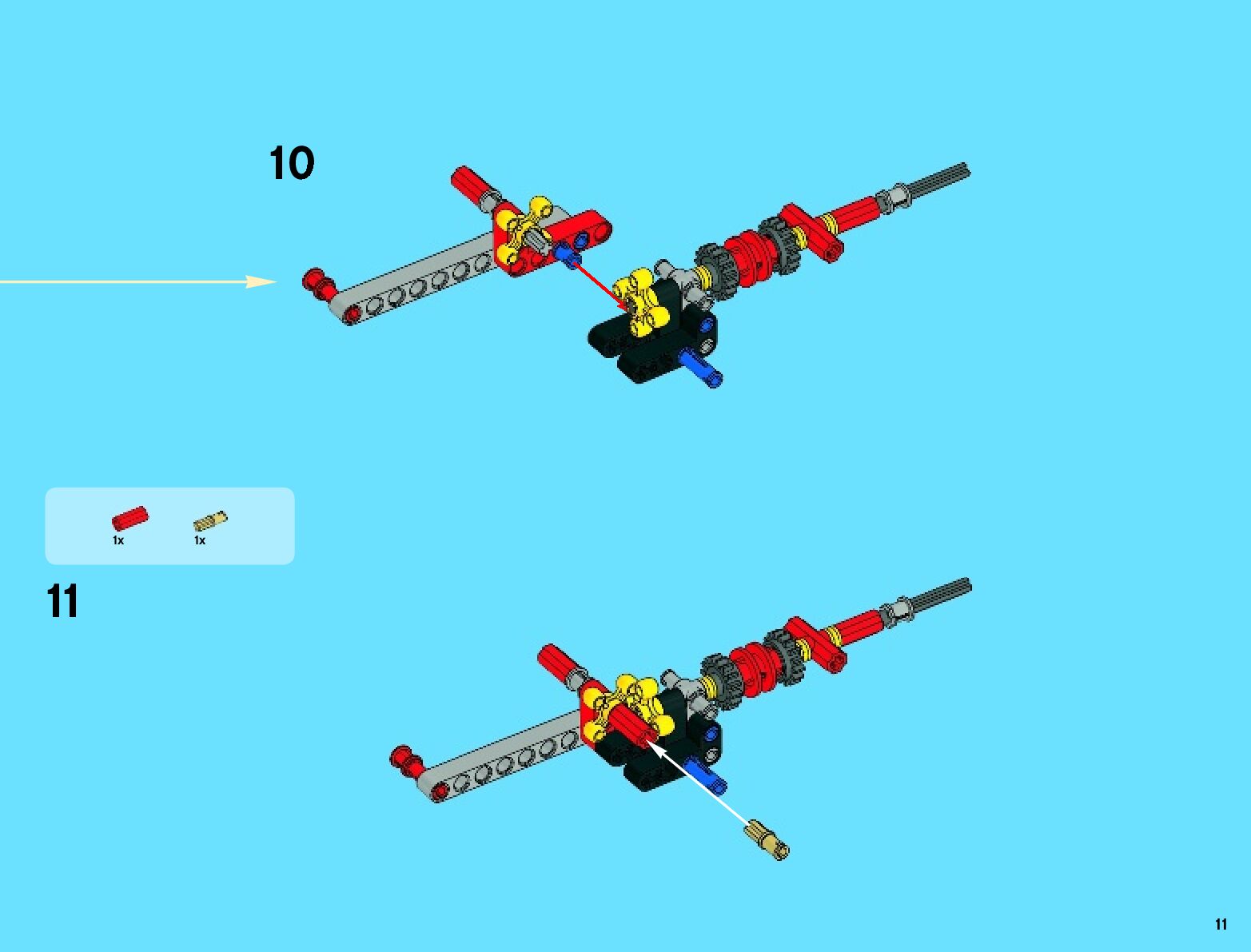 10

1x

1x

11

11