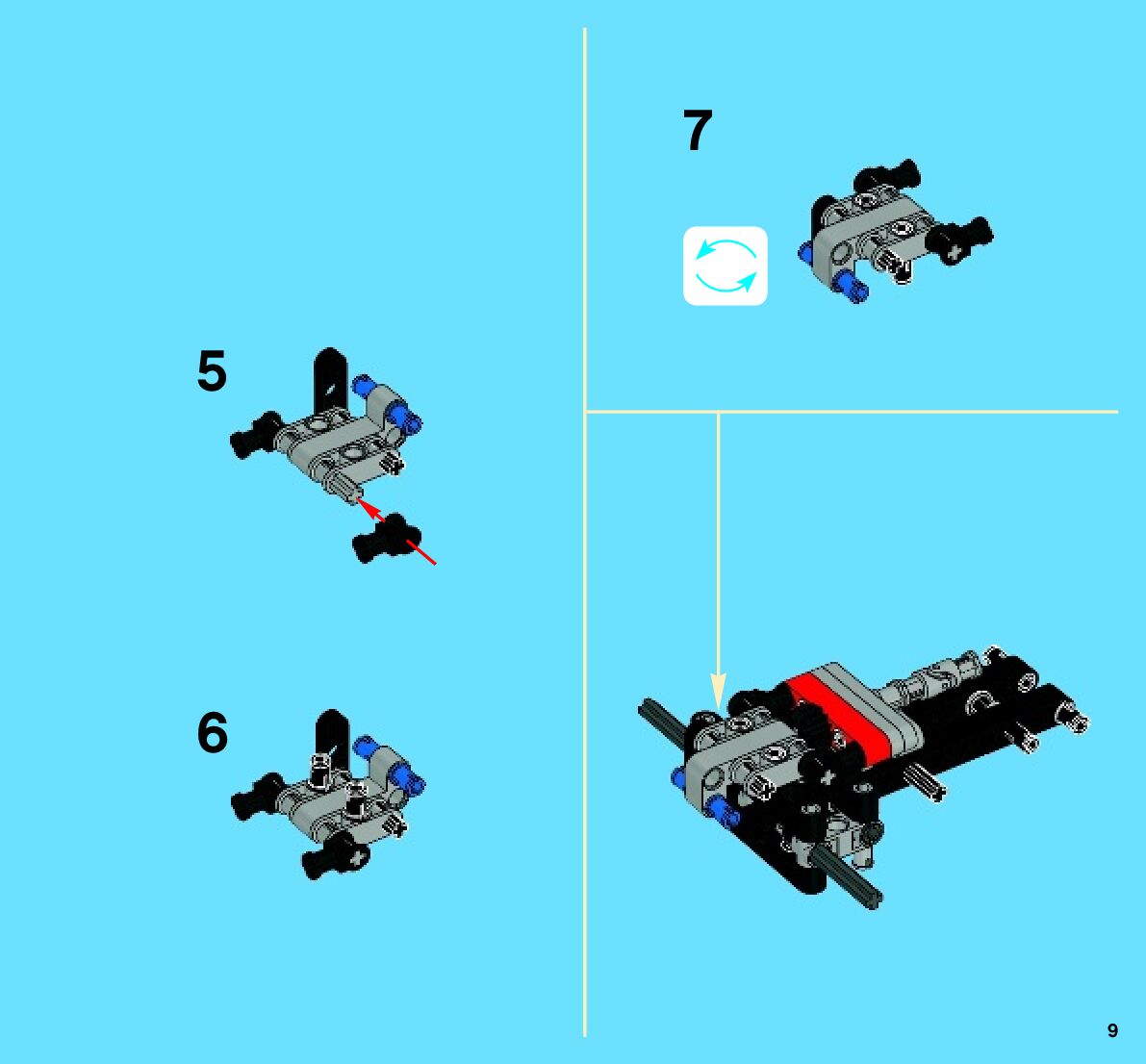 5

6

7

9