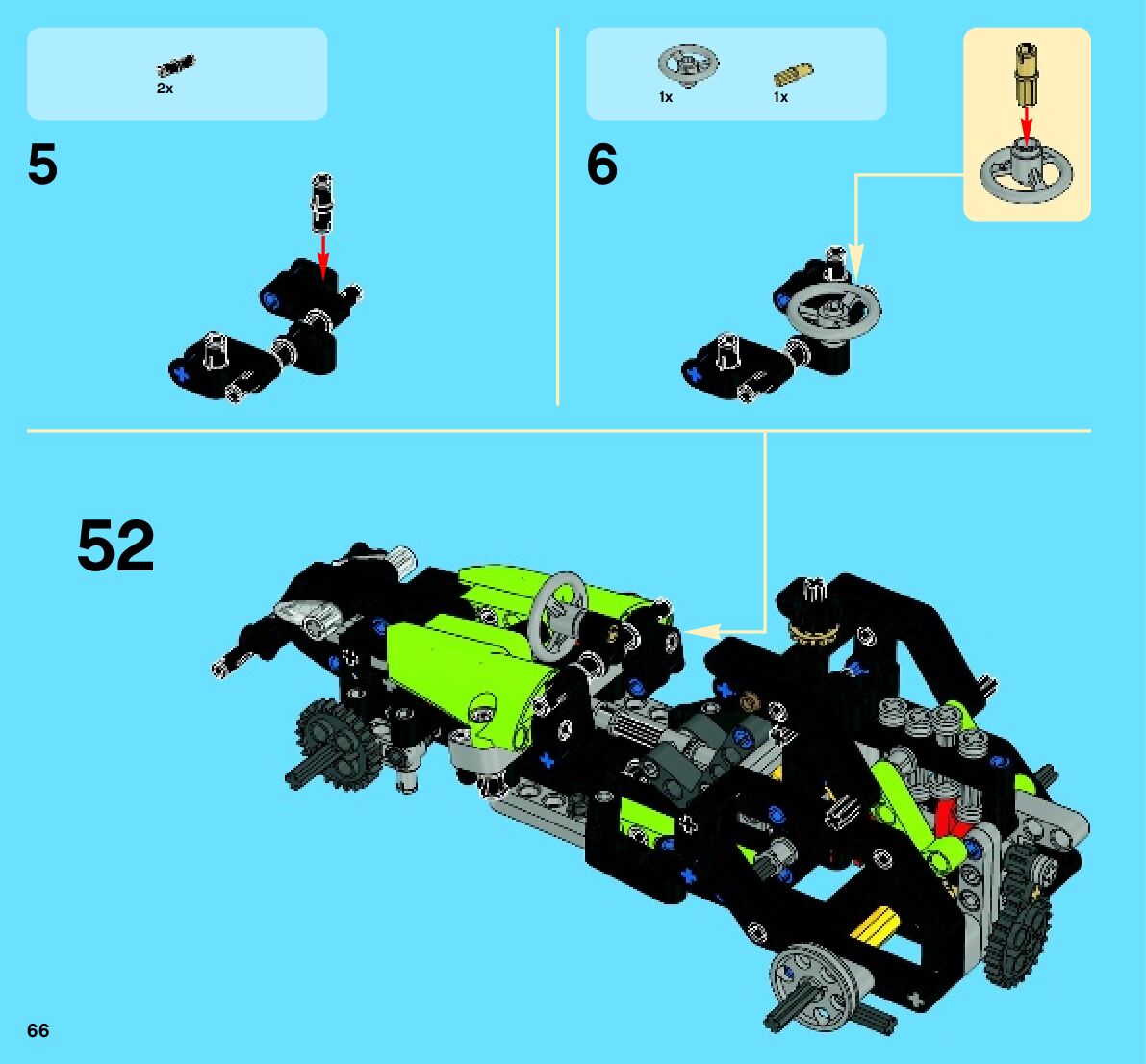 2x

5

1x 1x

6

52

66