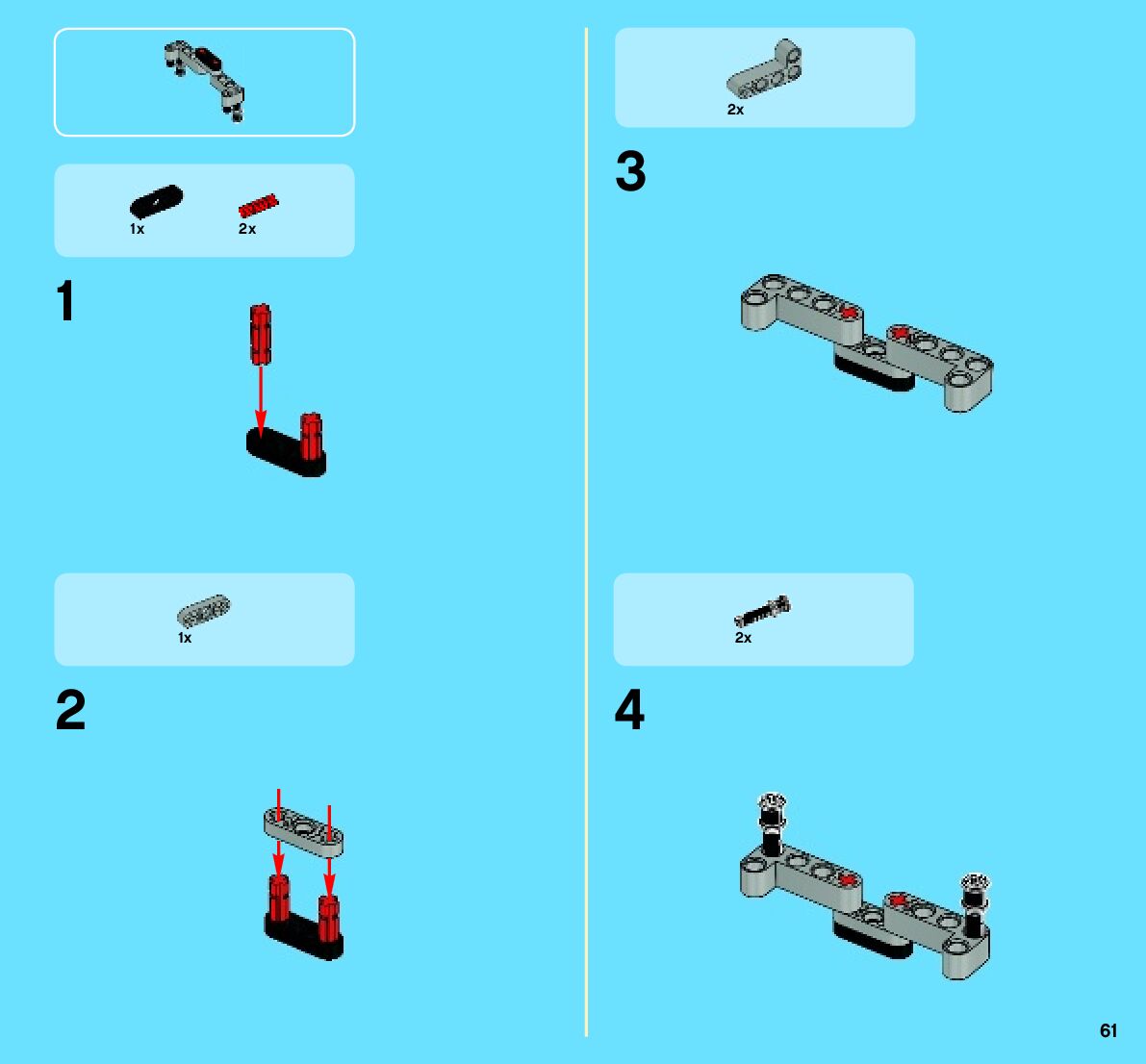 1x
2x

1

1x

2

2x

3

2x

4

61