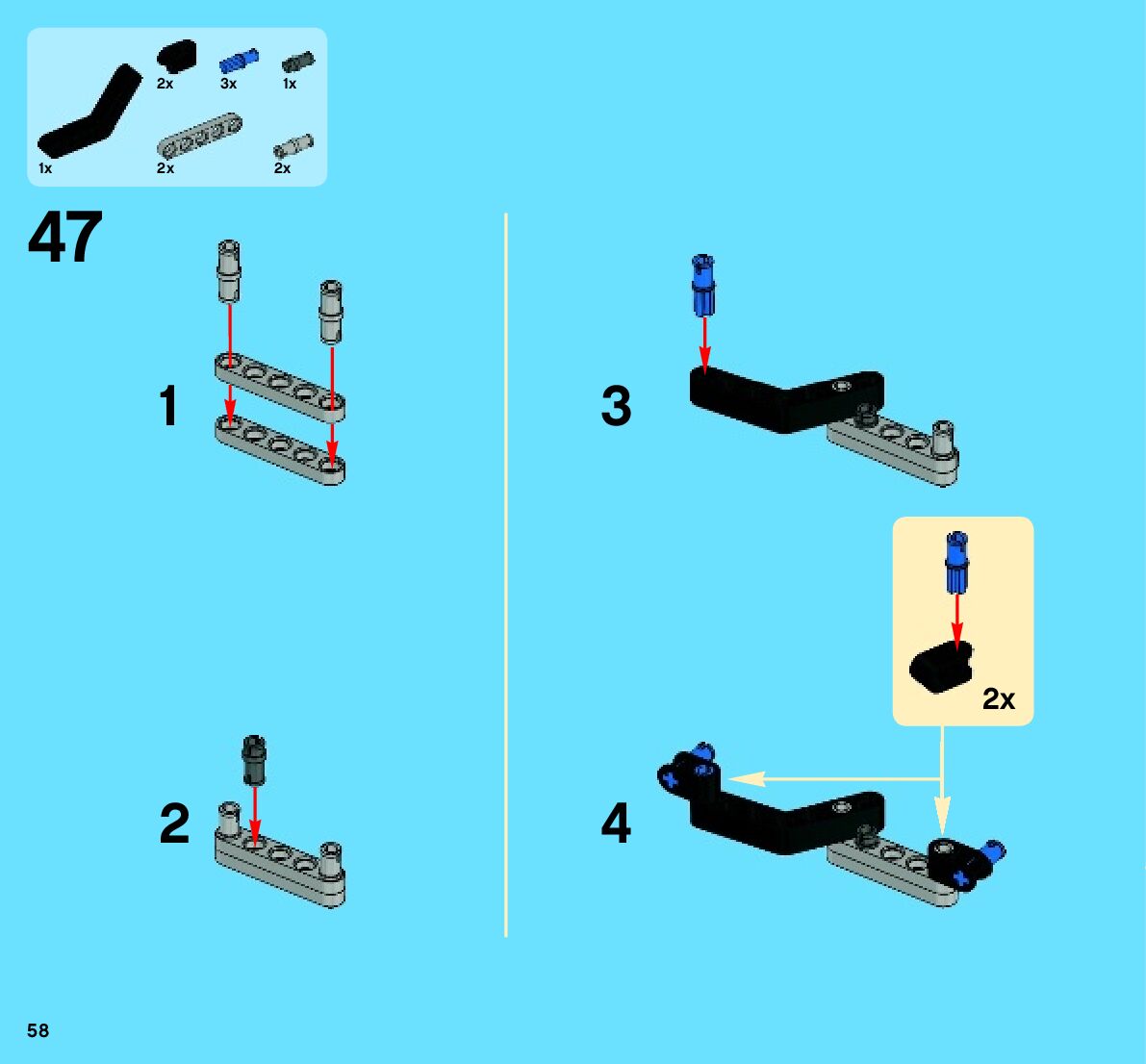 2x 3x 1x
1x 2x 2x

47

1

2

3

2x

4

58