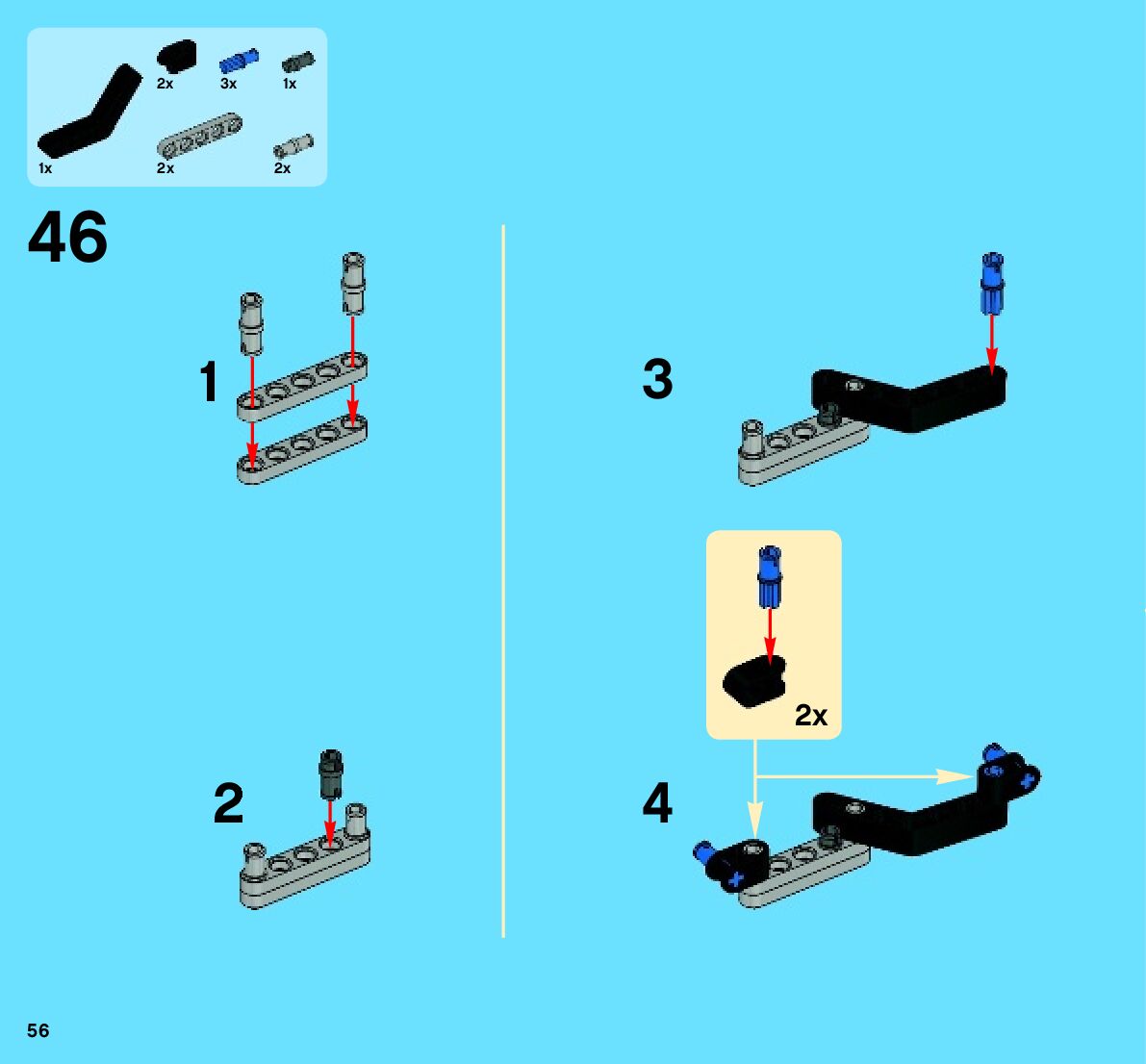 2x 3x 1x
1x 2x 2x

46

1

2

3

2x

4

56