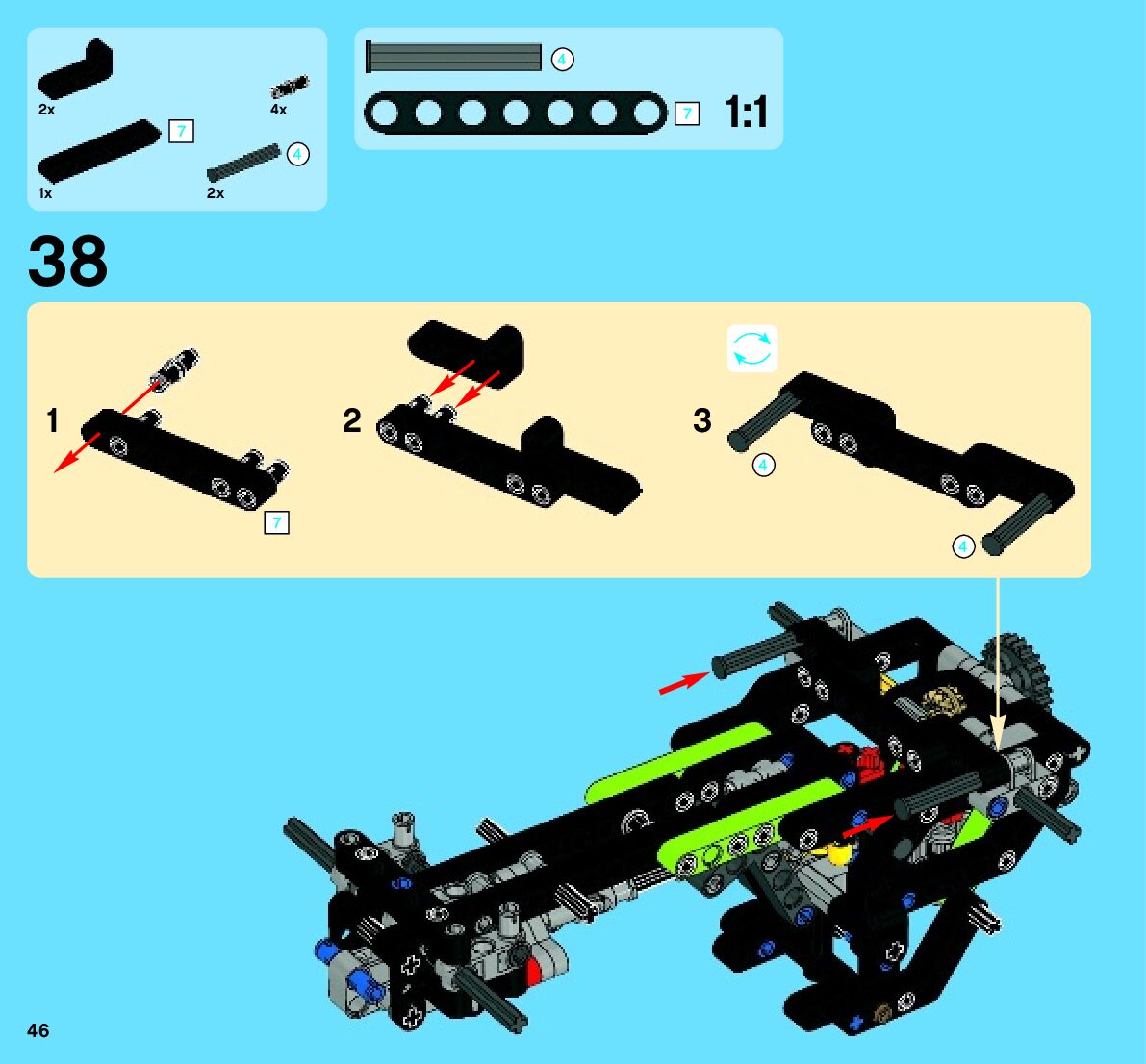 2x
4x
7
1x
2x
4

4
7
1:1

38

1
7
2
3
4
4

46