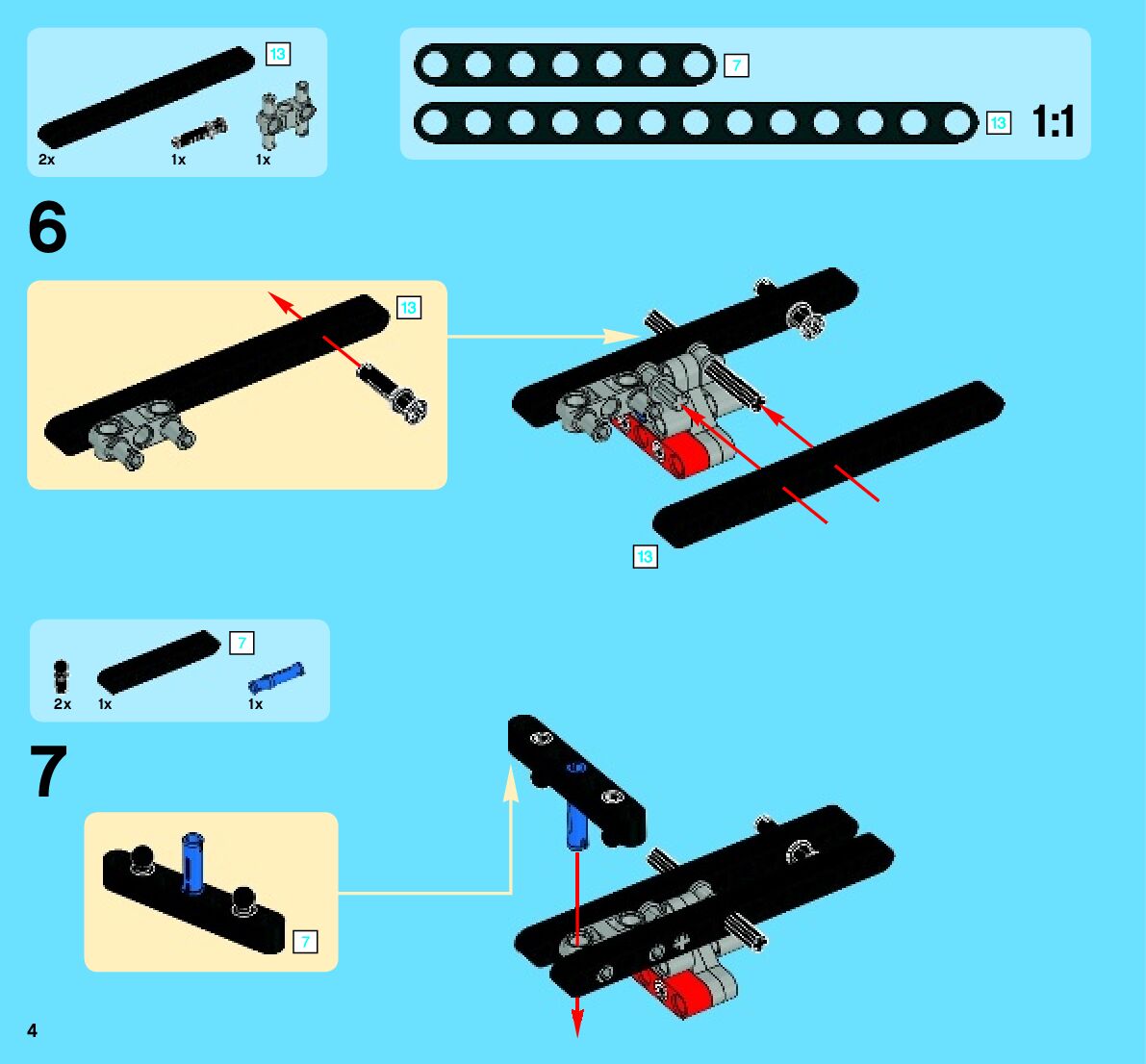 13
2x
1x
1x

7
13
1:1

6

13
13

7
2x
1x
1x

7

7

4