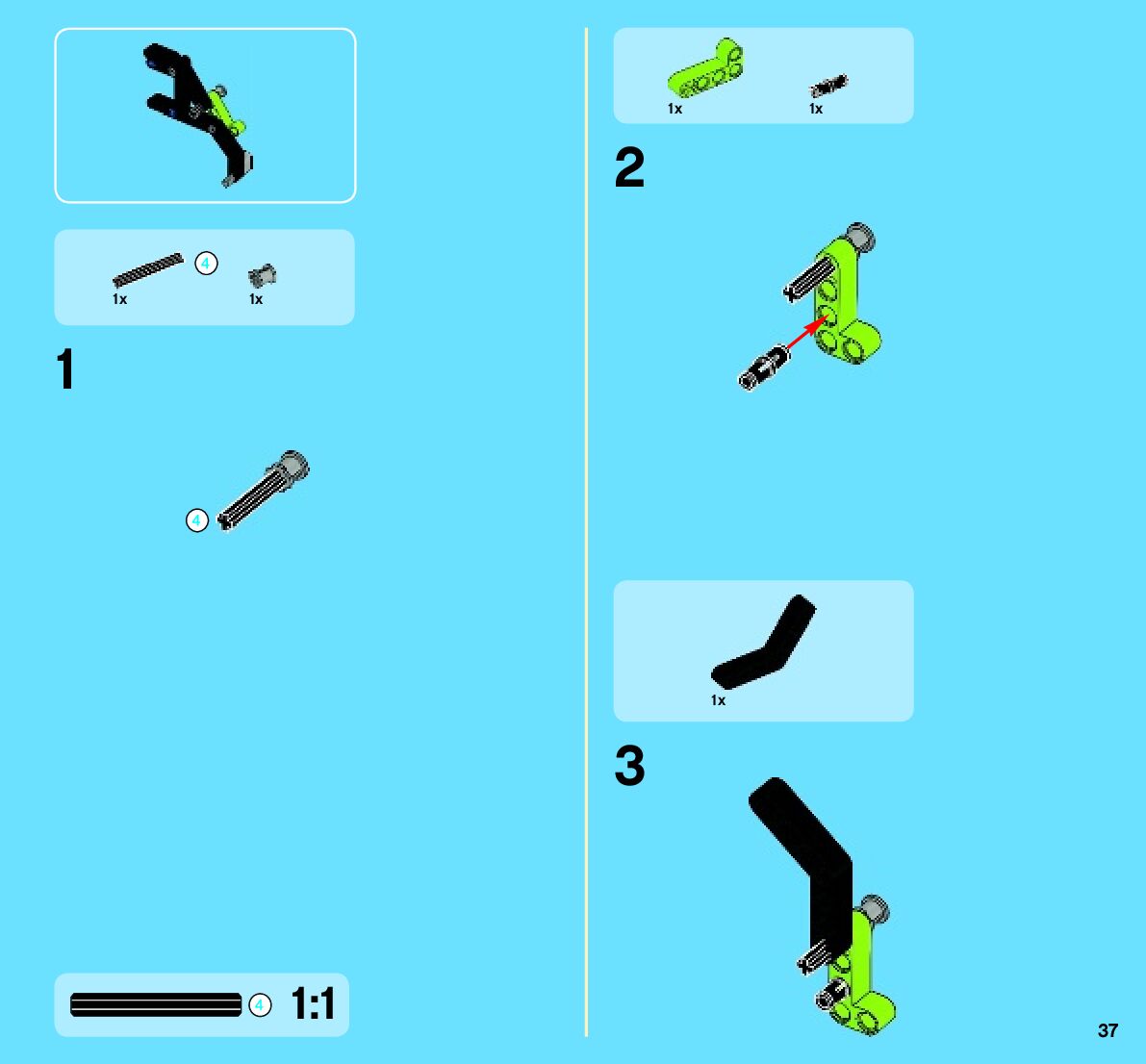 4
1x
1x

1

4

4 1:1

1x
1x

2

1x

3

37