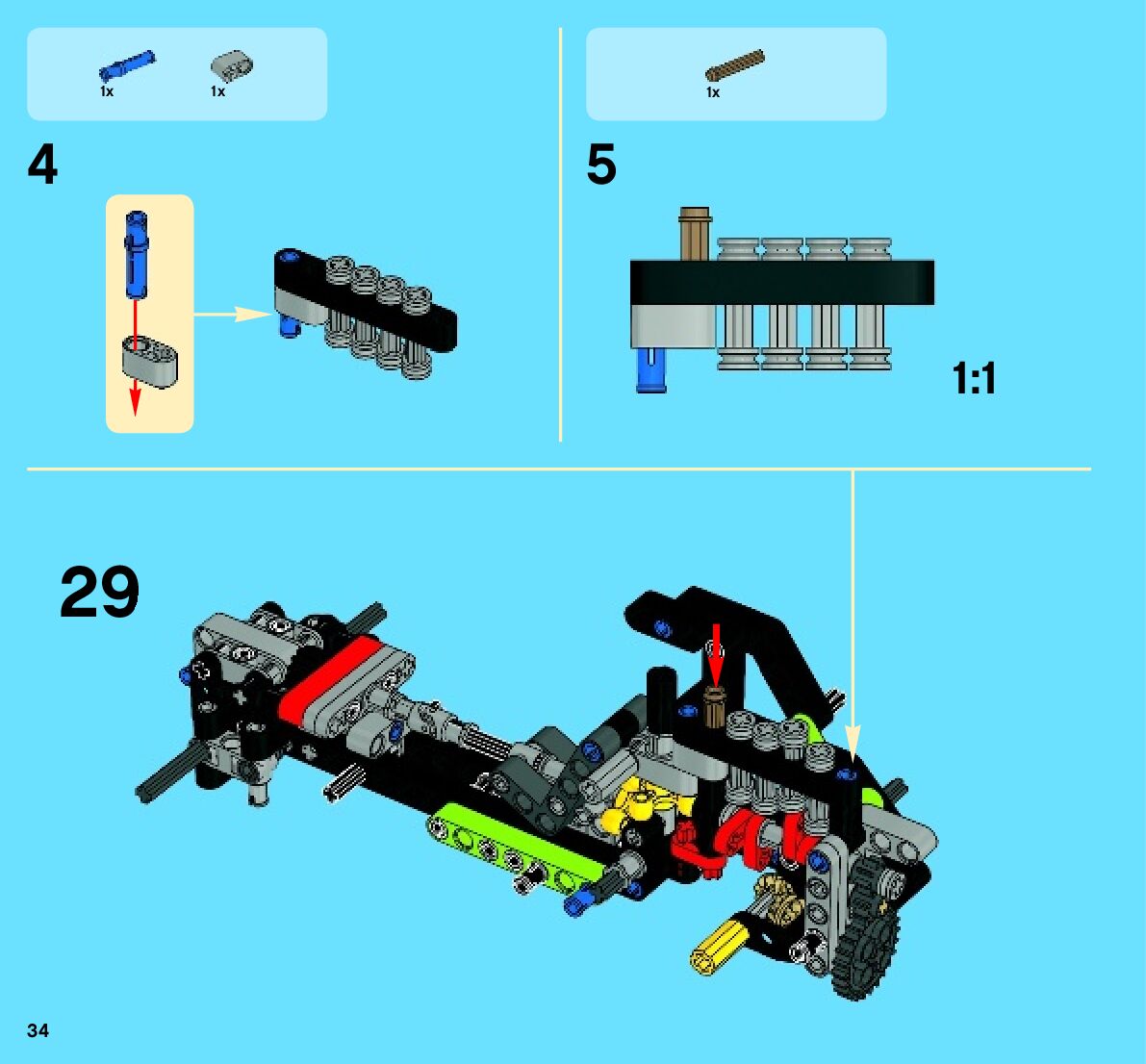 1x 1x

4

1x

5

1:1

29

34