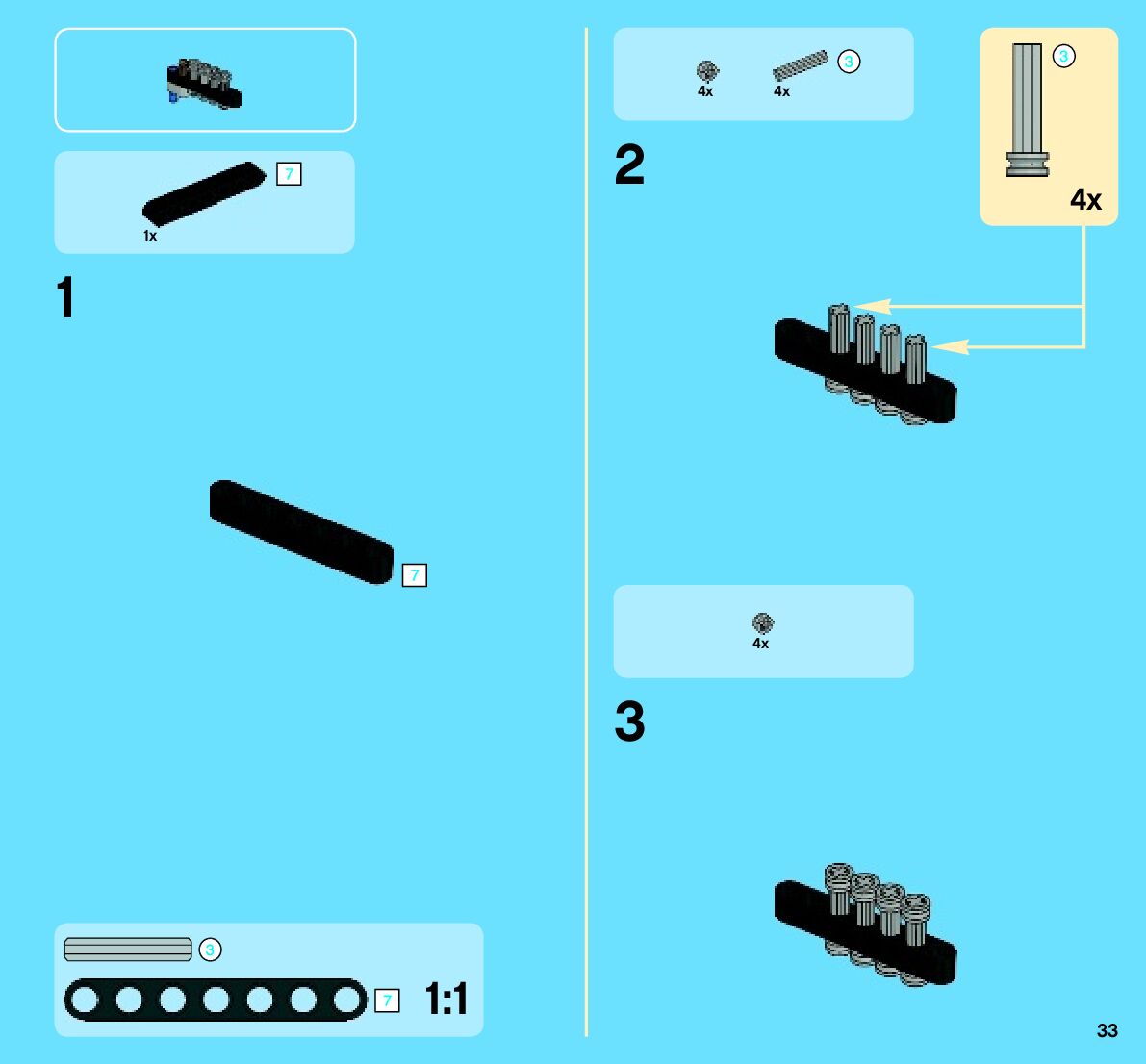 7
1x

1

7

3
7
1:1

4x
4x
3

2

3
4x

4x

3

33