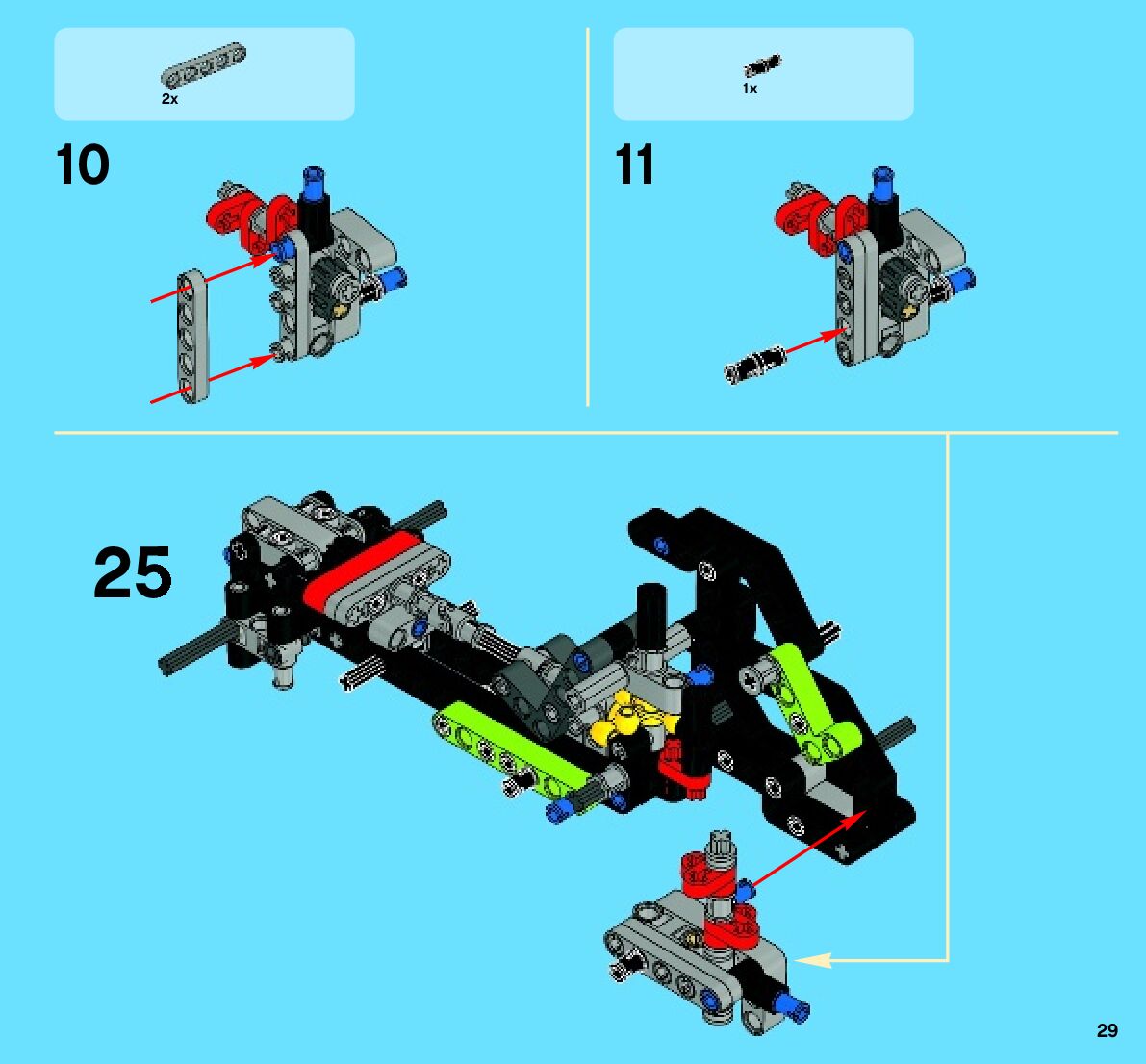 2x

10

1x

11

25

29