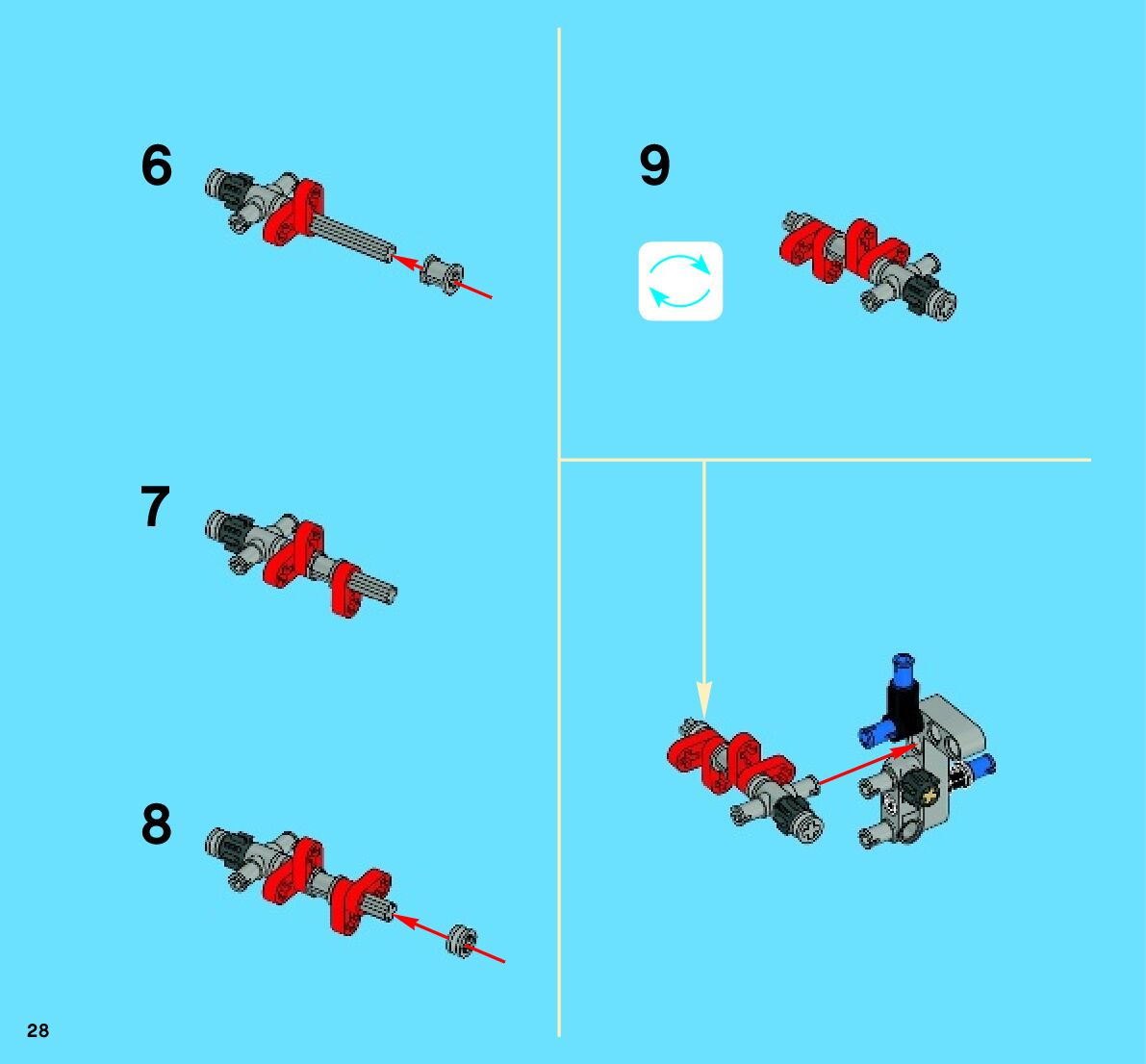 6

7

8

9

28