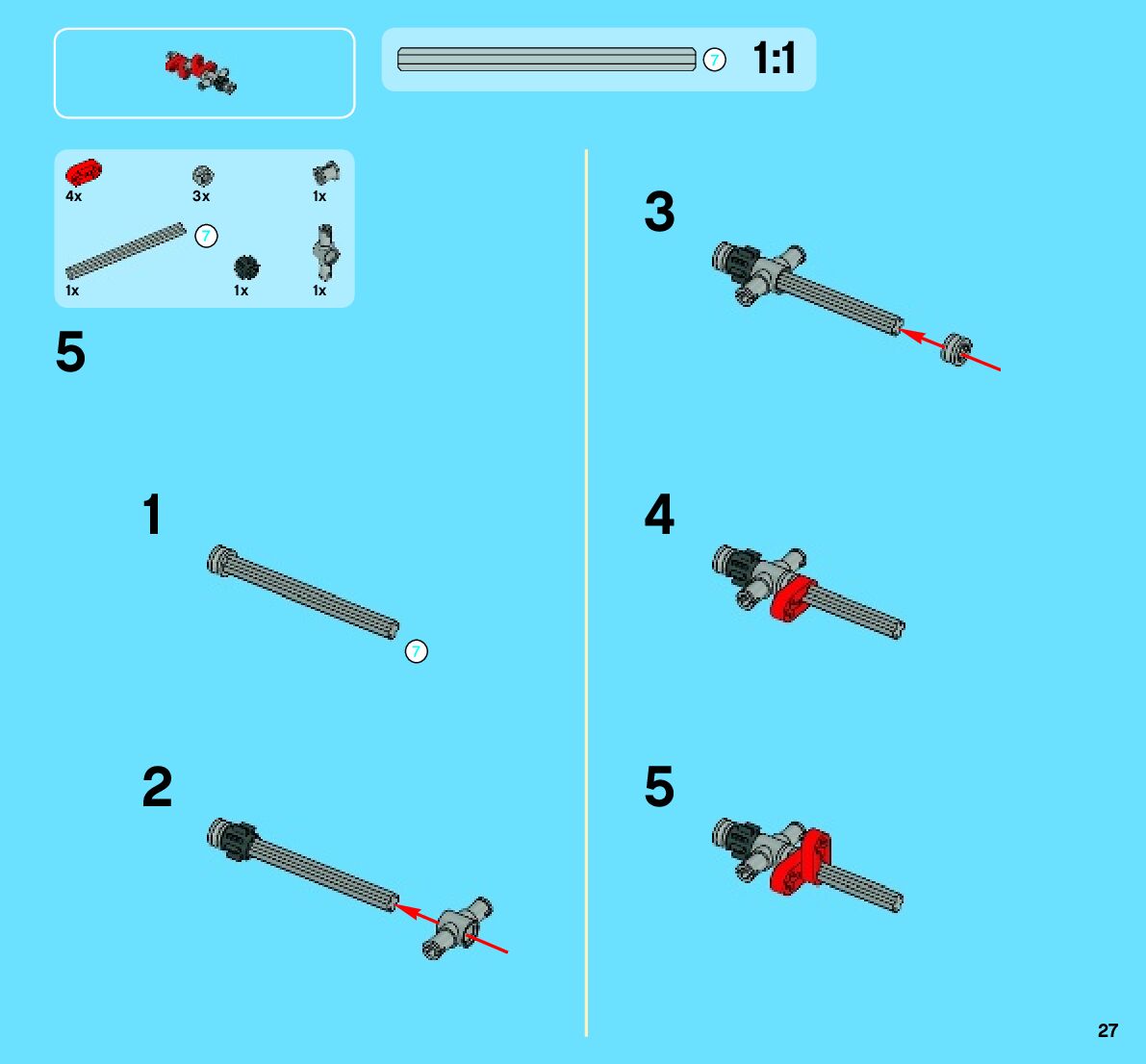 7 1:1

4x 3x 1x
7
1x 1x 1x

5

1

7

2

3

4

5

27