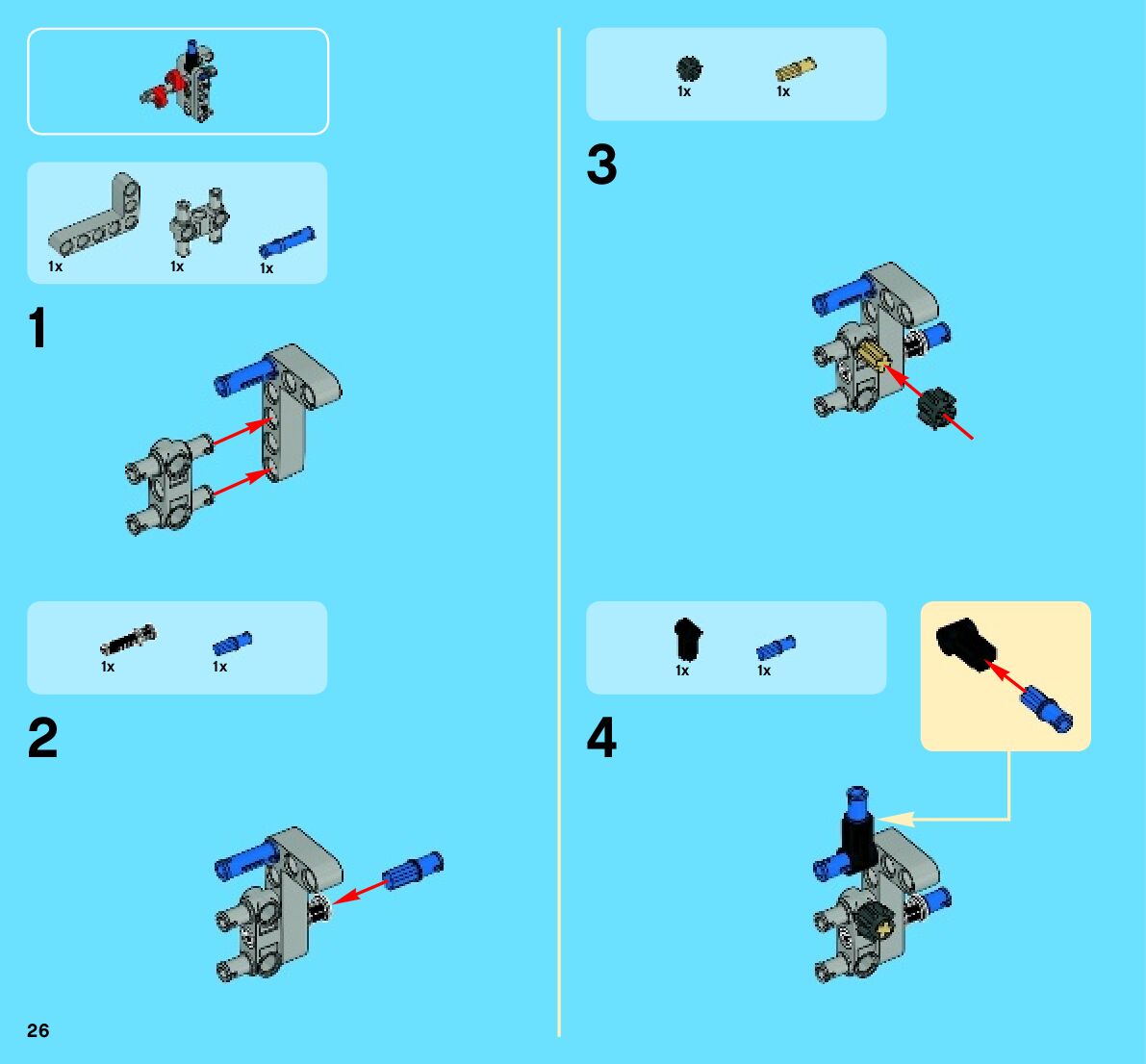 1x 1x 1x

1

1x 1x

2

26

1x 1x

3

1x 1x

4