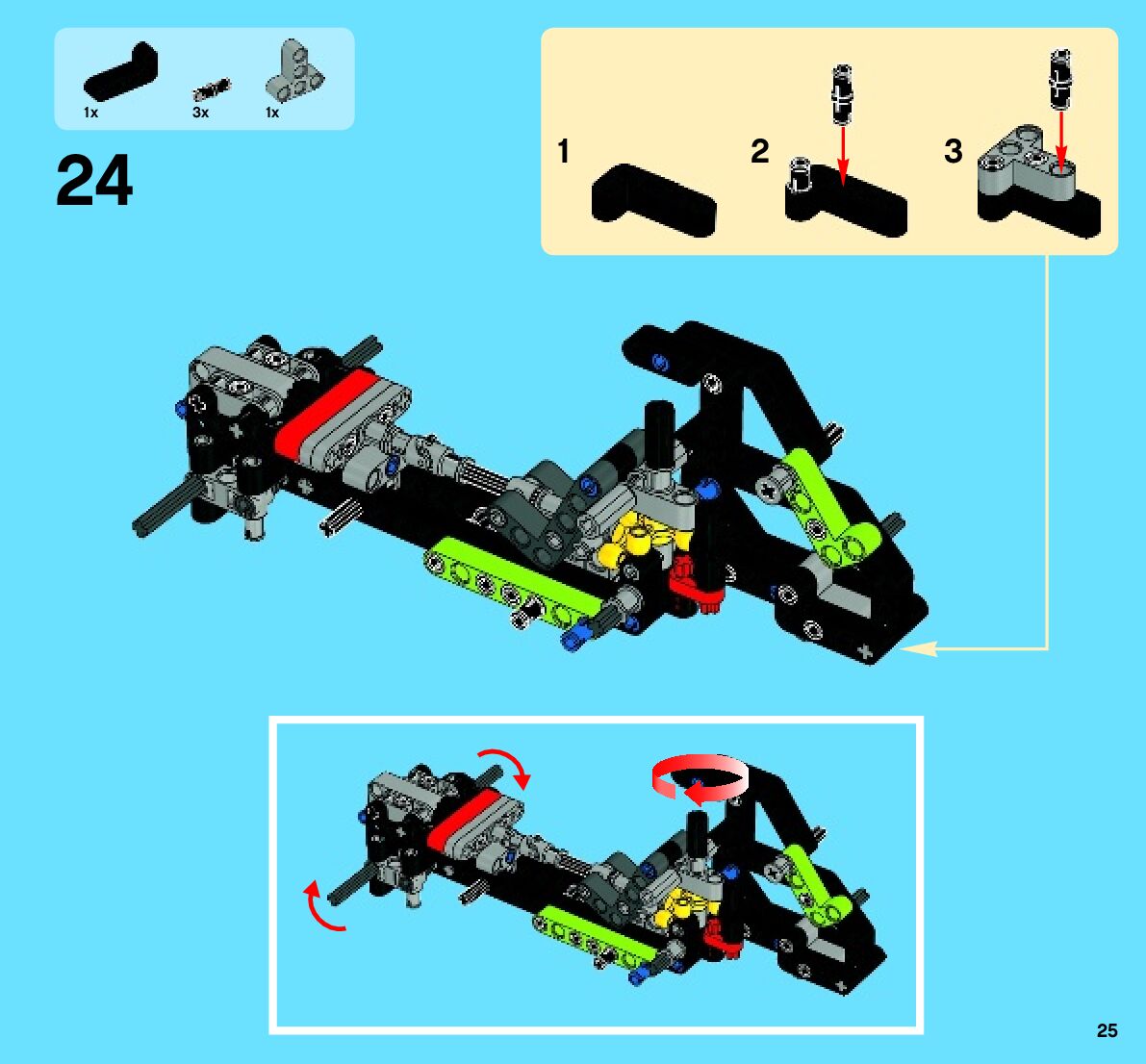 1x 3x 1x

24

1

2

3

25