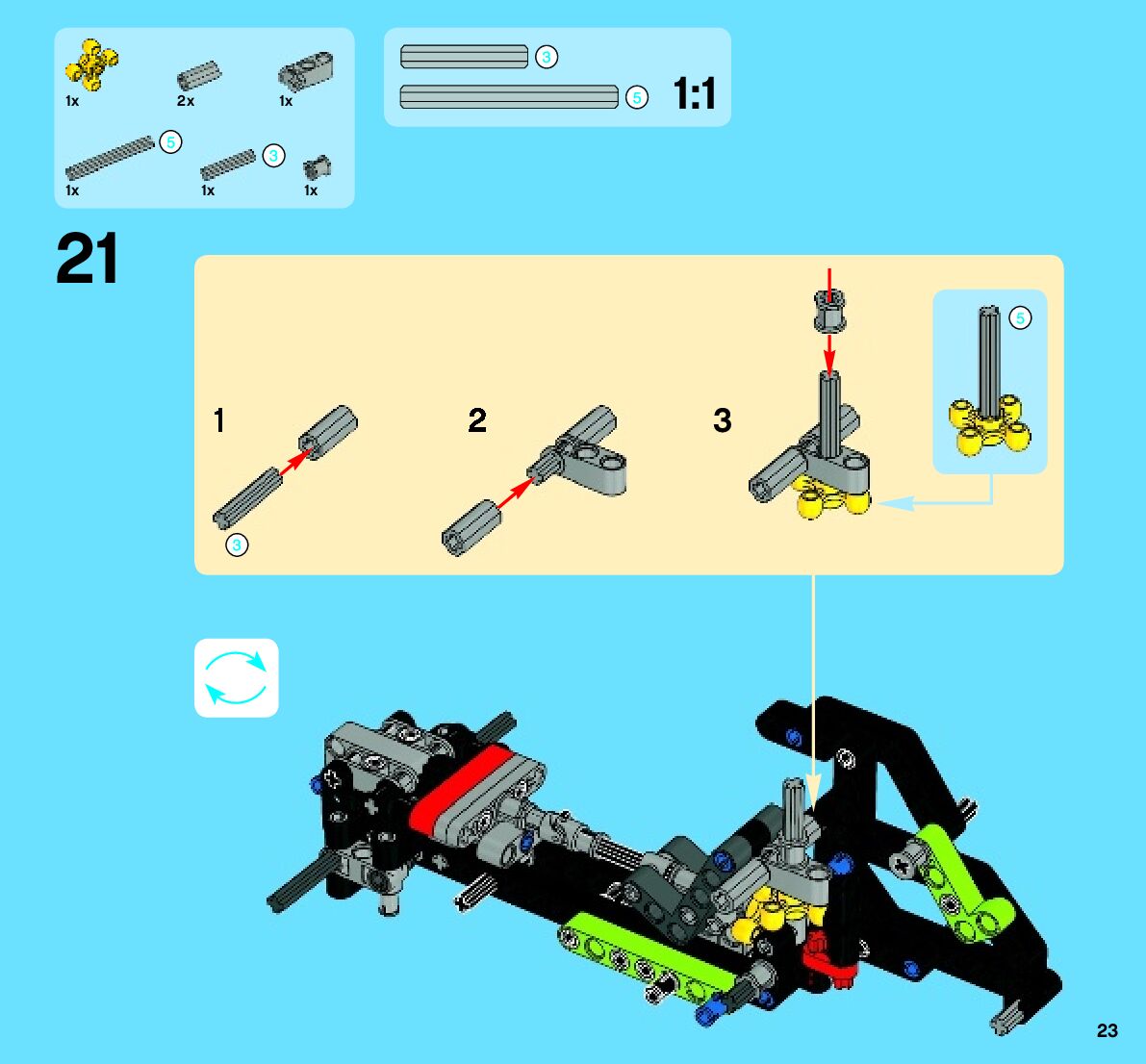 1x
2x
1x
5
1x
3
1x
1x

3
5
1:1

21

1
3
2
3
5

23