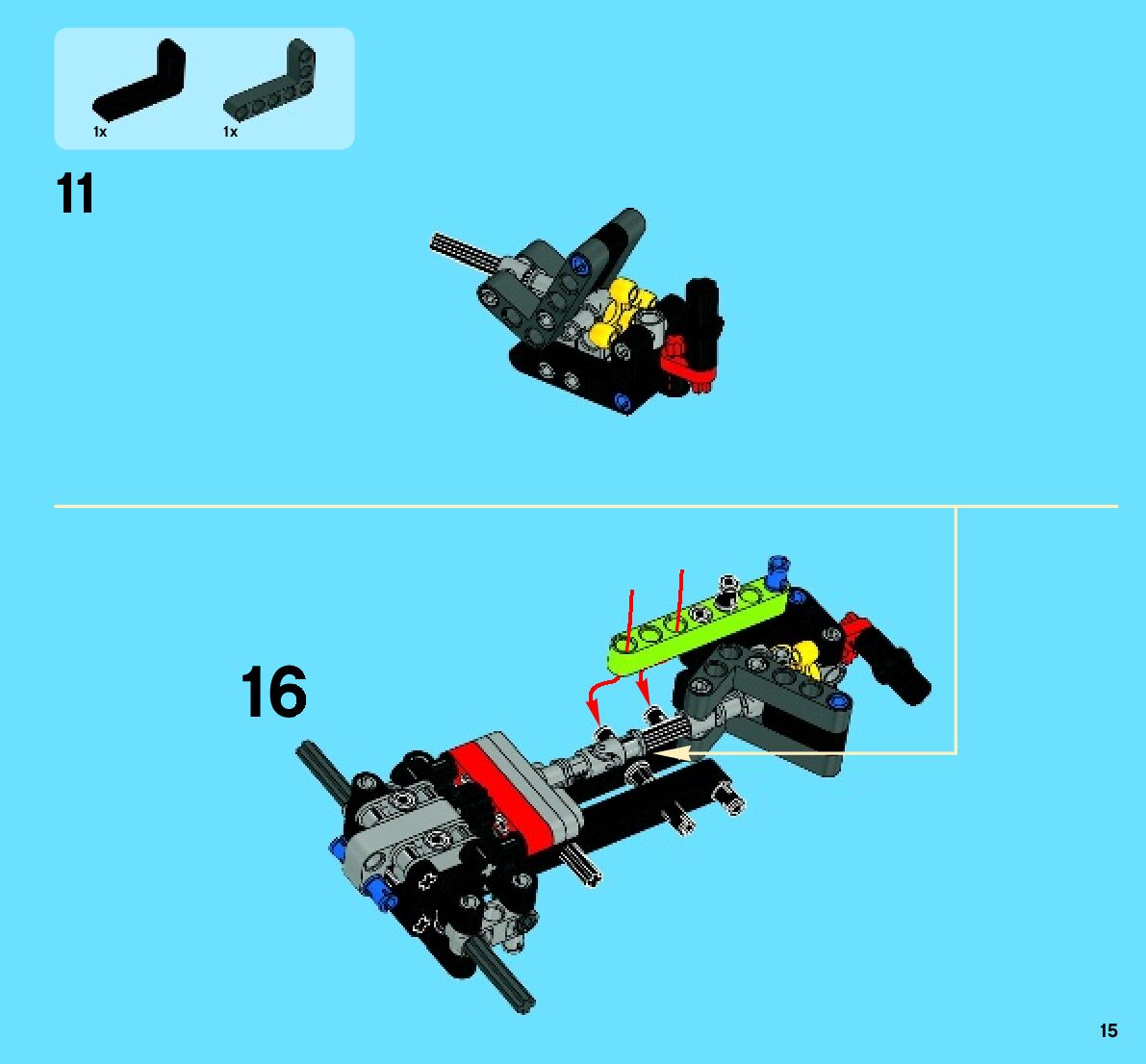 1x
1x

11

16

15