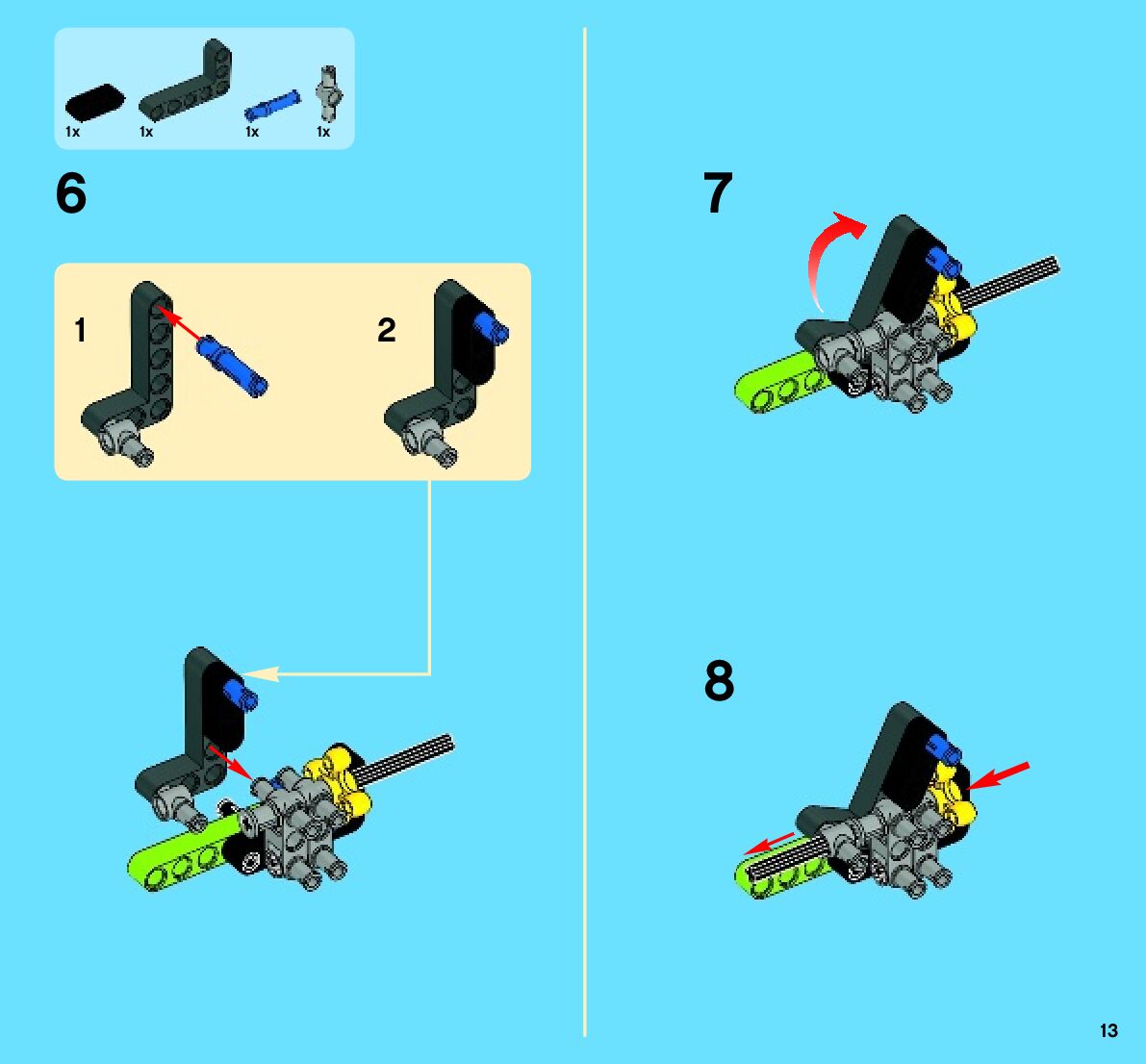 1x 1x 1x 1x

6

1

2

7

8

13