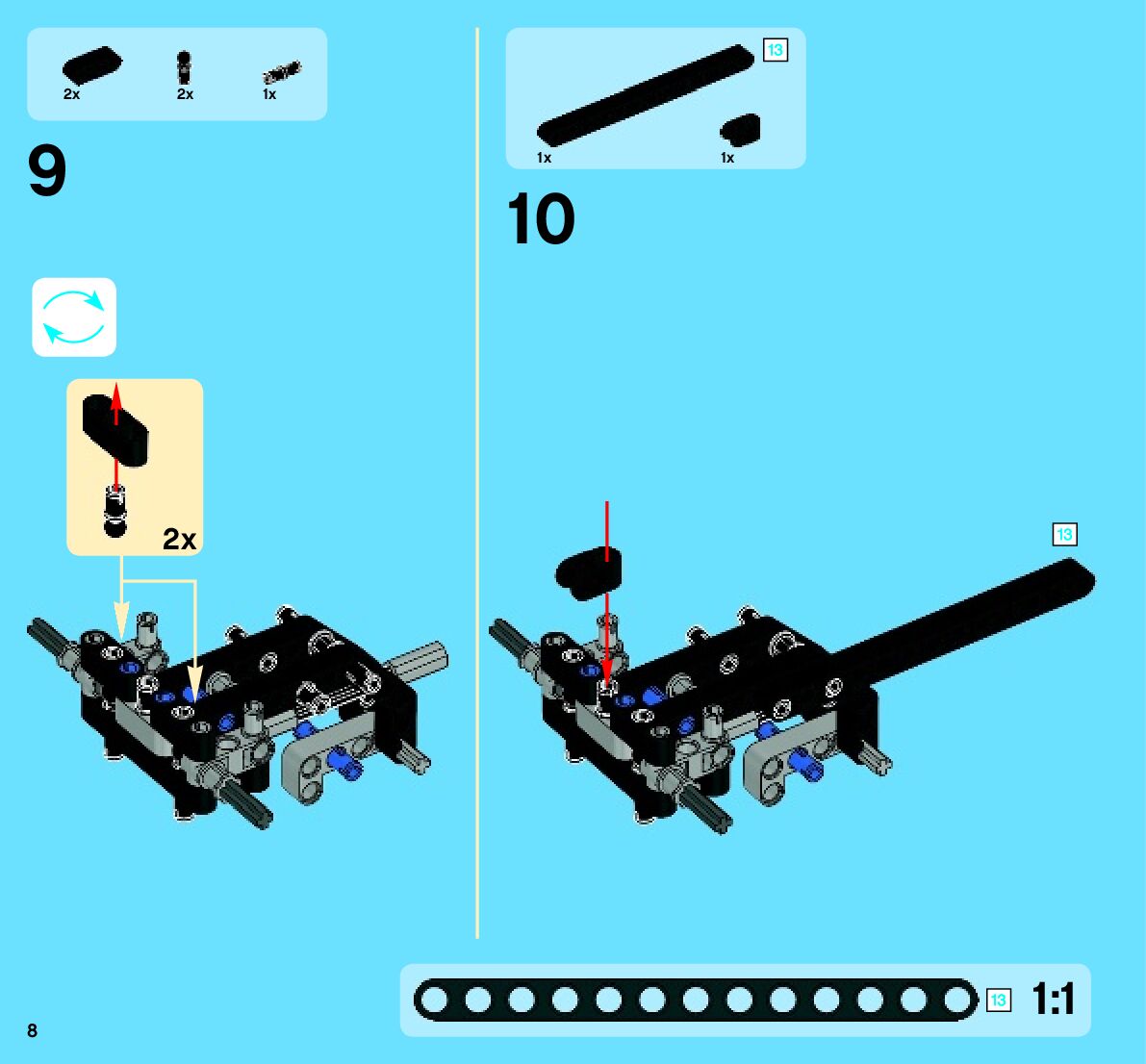 2x
2x
1x

9

2x

13

1x
1x

10

13

13
1:1

8