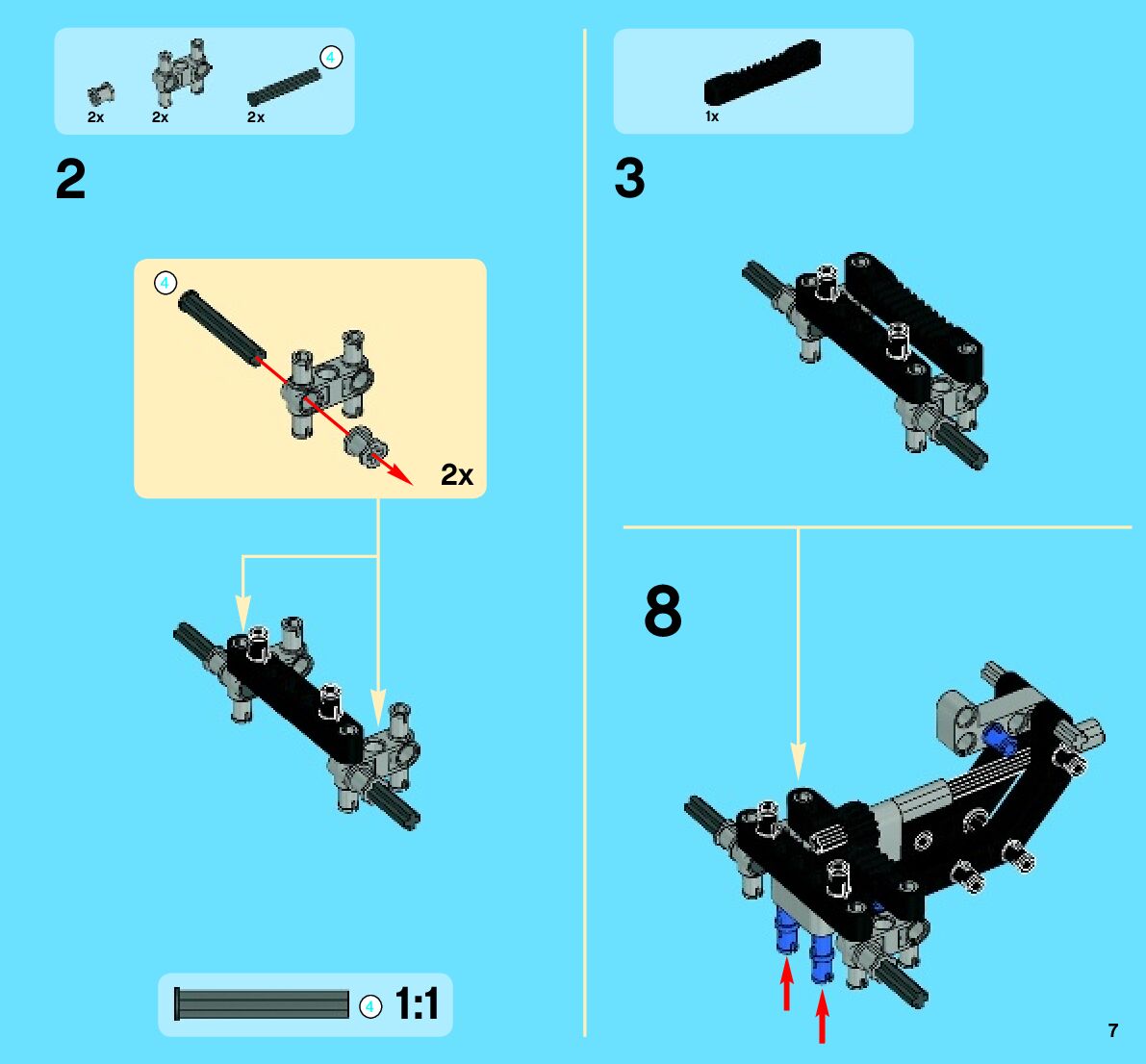 2x 2x 4 2x

2

4

2x

4 1:1

1x

3

8

7