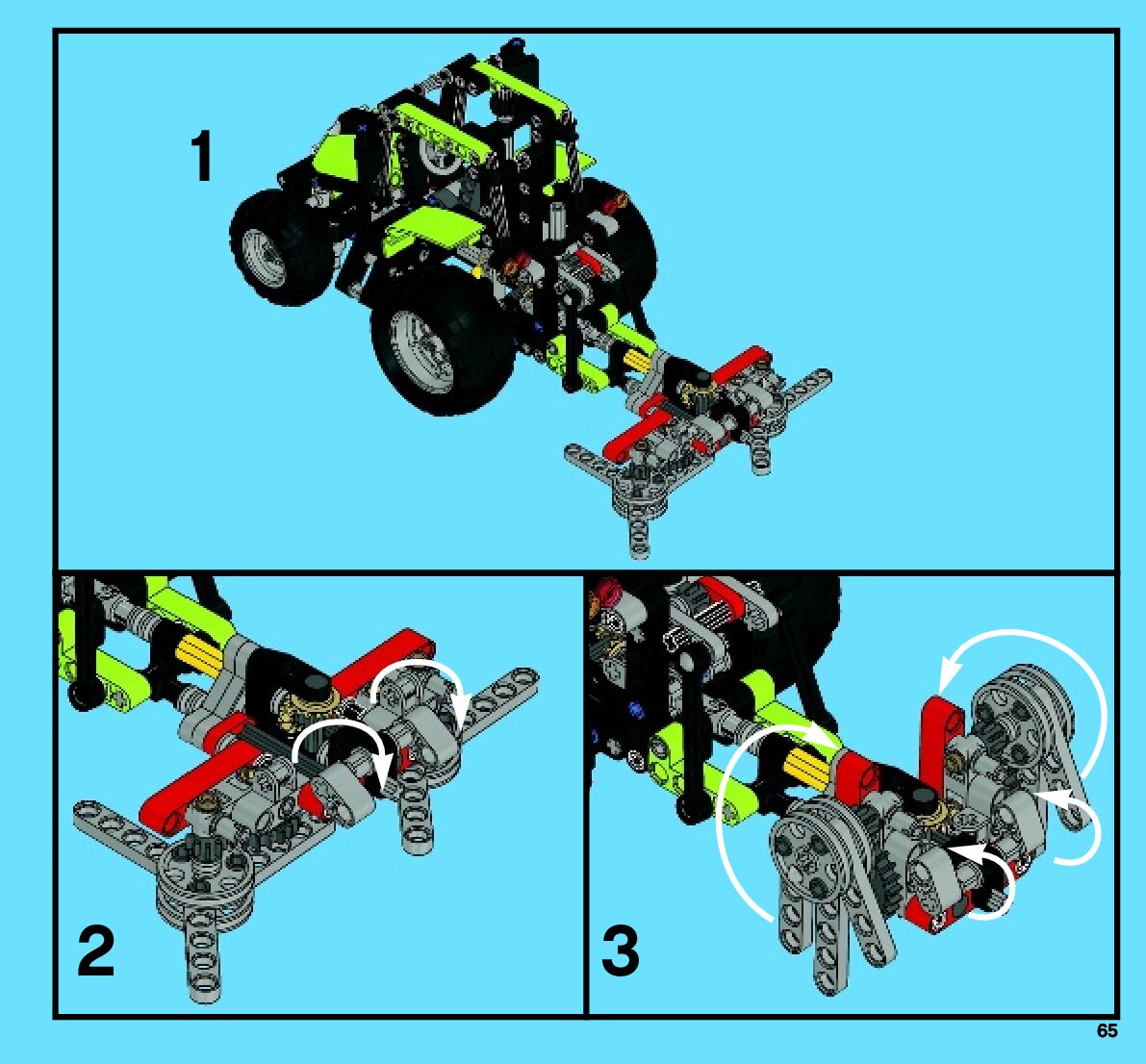 1

2

3

65