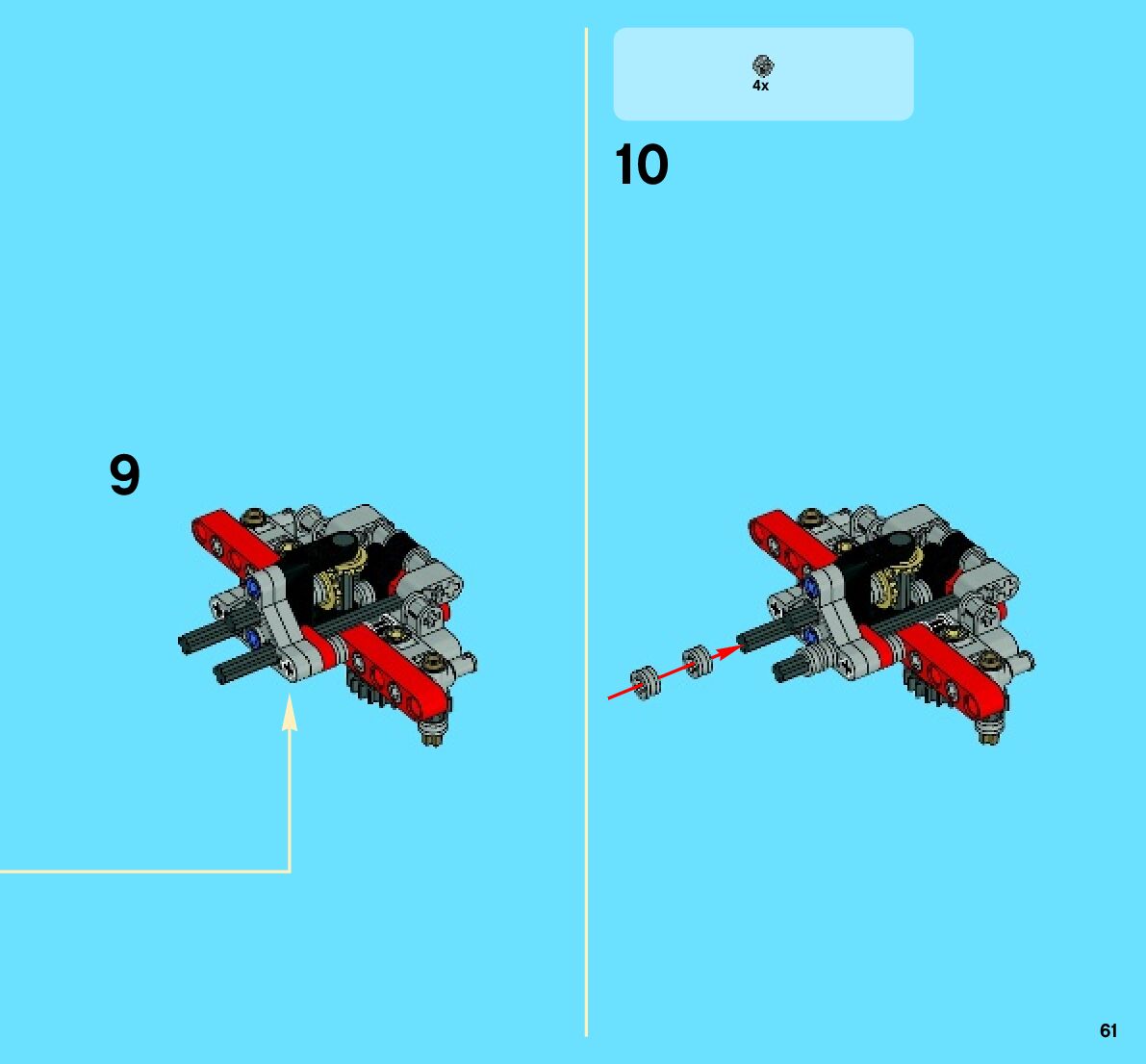 9

4x

10

61