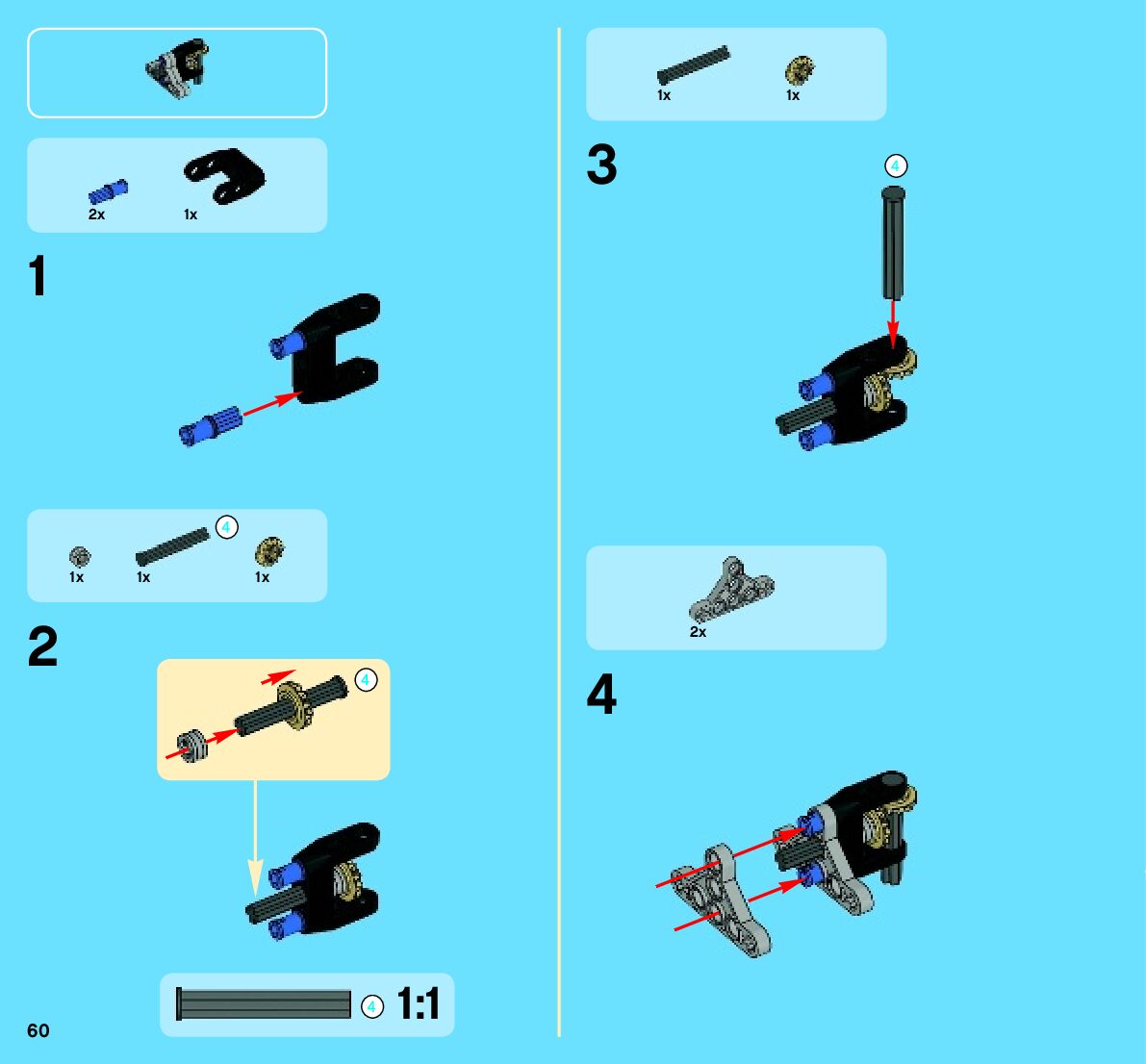 2x 1x

1

1x 1x 4 1x

2

4

4 1:1

60

1x 1x

3

4

2x

4