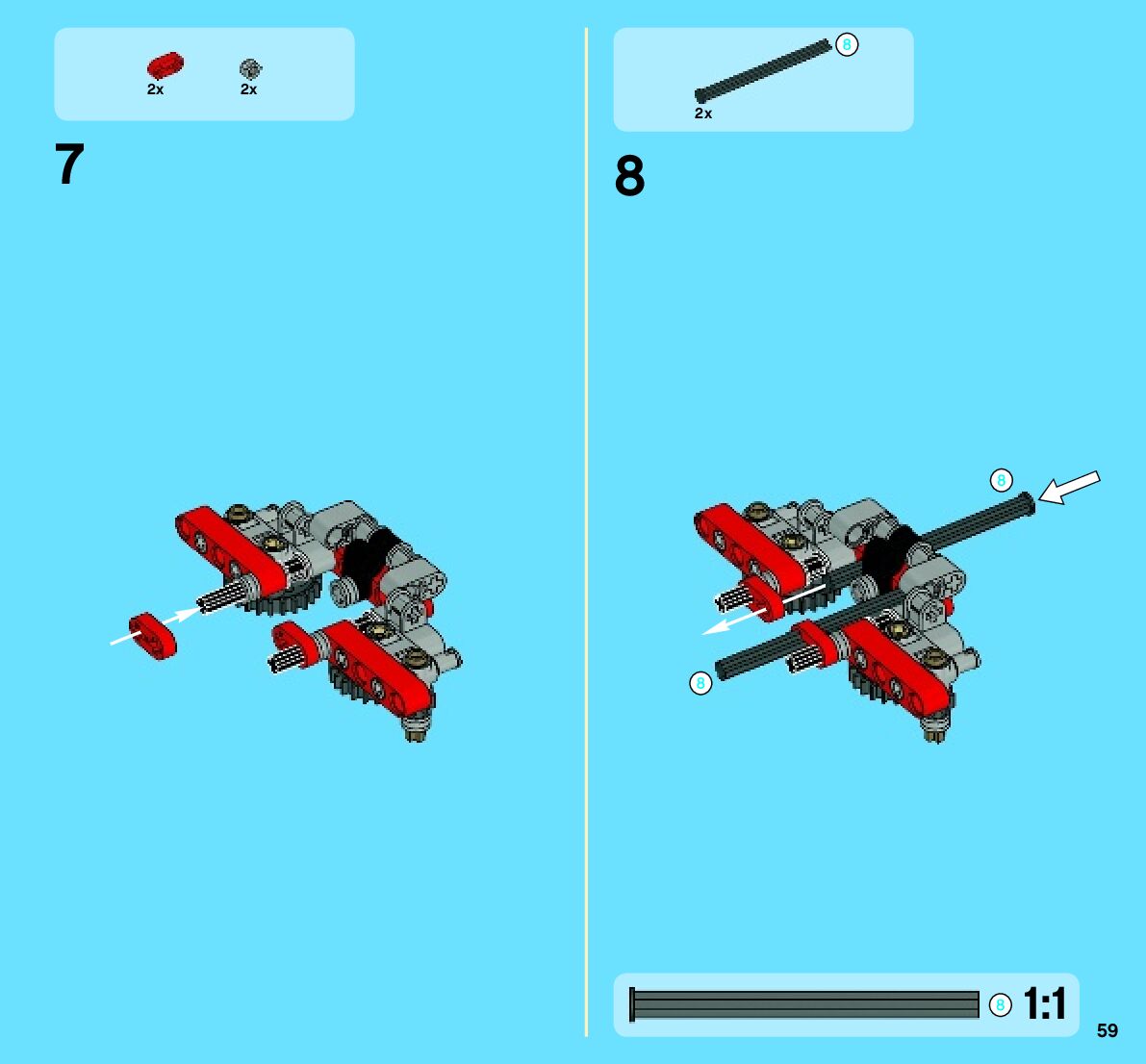 2x 2x

7

8

2x

8

8

8

8 1:1

59