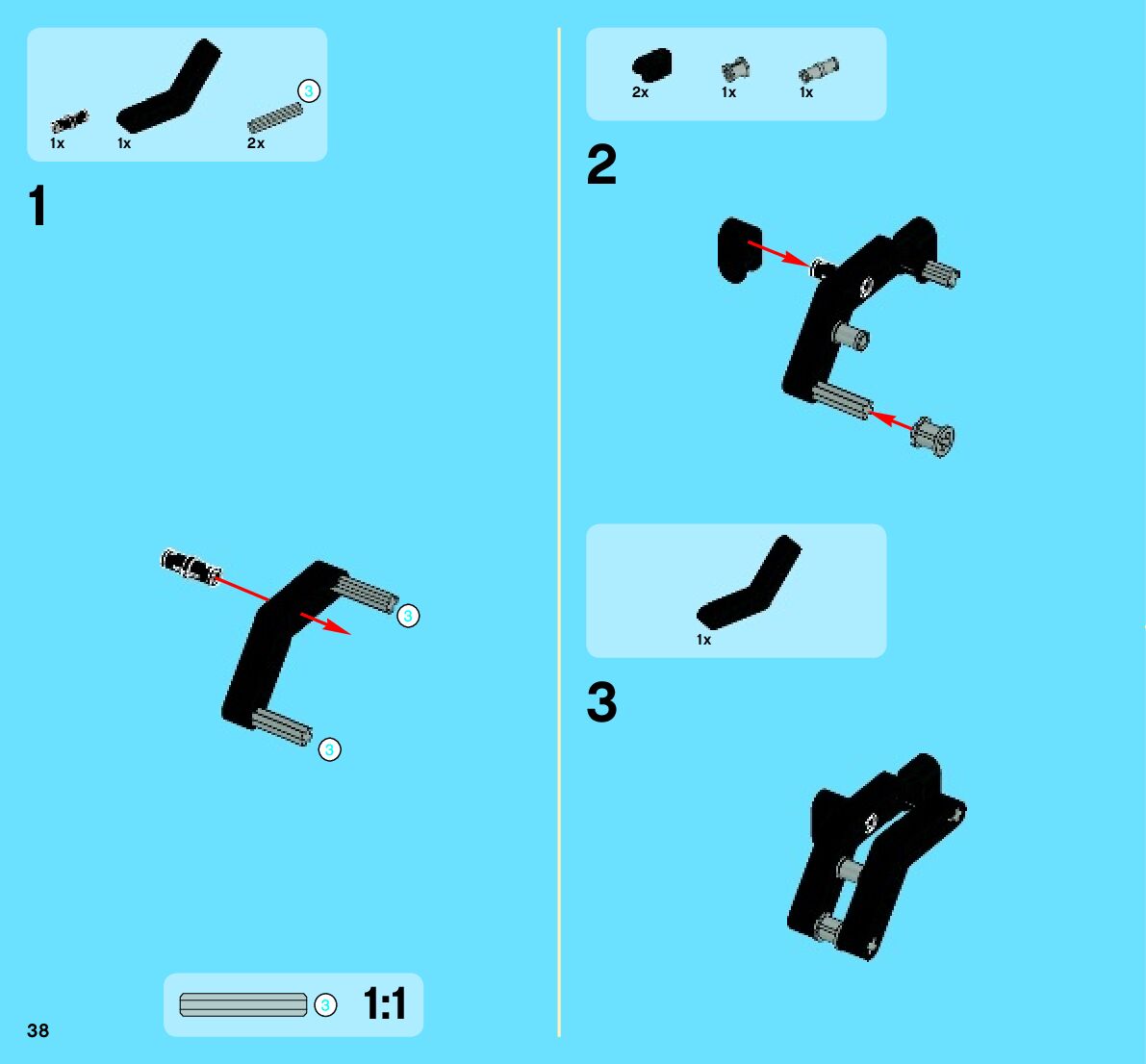 1x 1x 3 2x

1

3

3

3 1:1

38

2x 1x 1x

2

1x

3