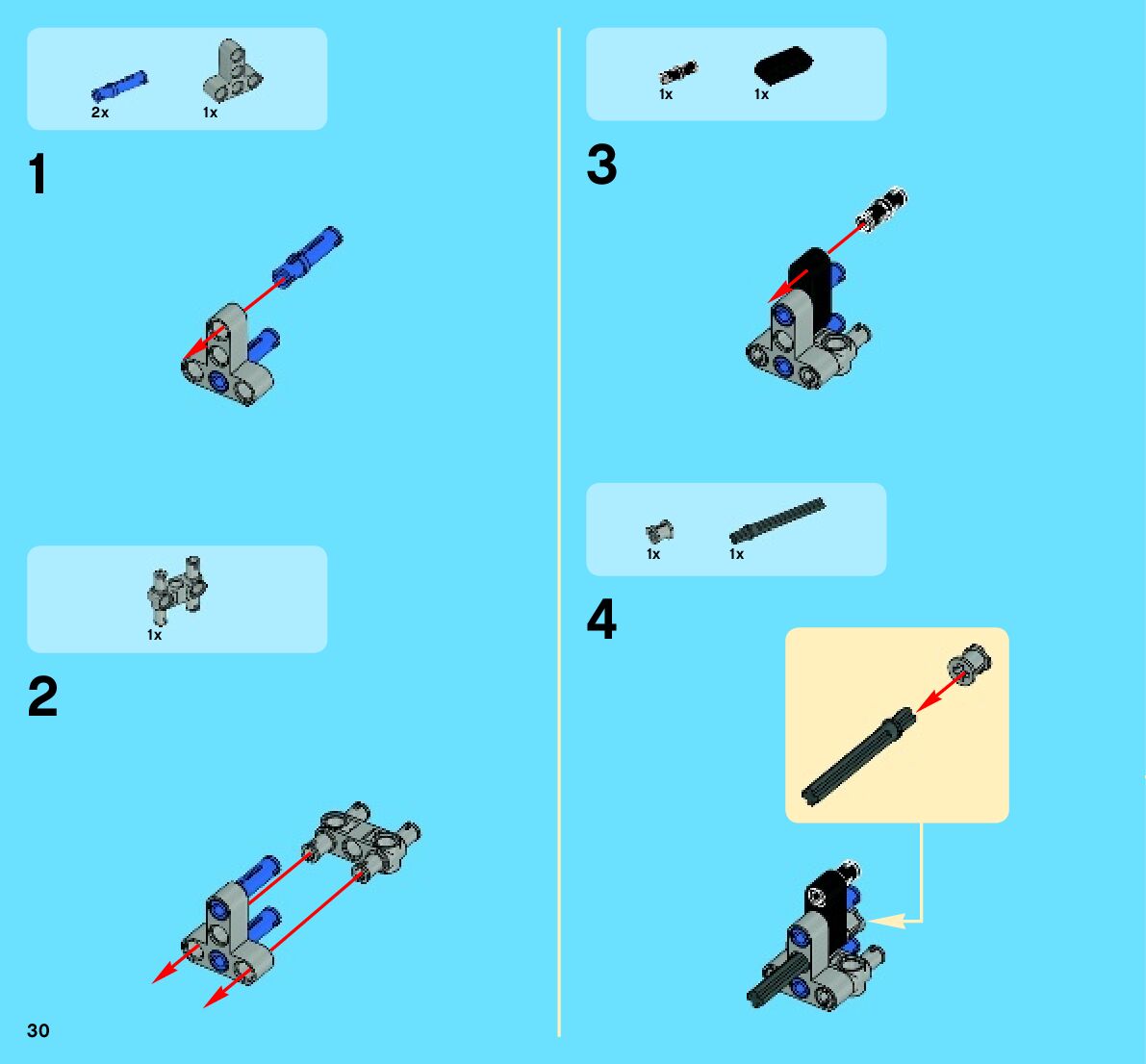 2x 1x

1

1x

2

30

1x 1x

3

1x 1x

4