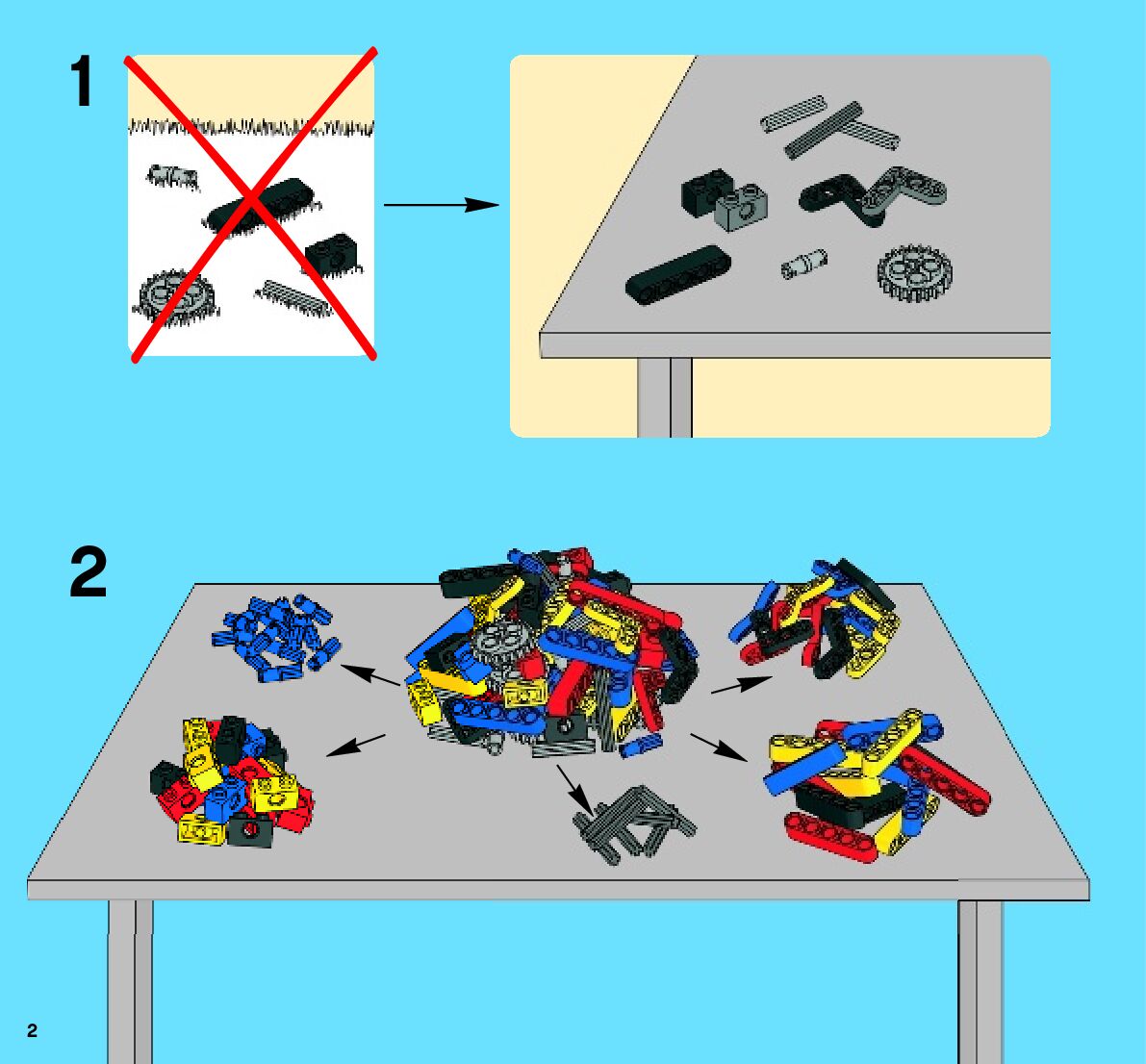 1

2

2