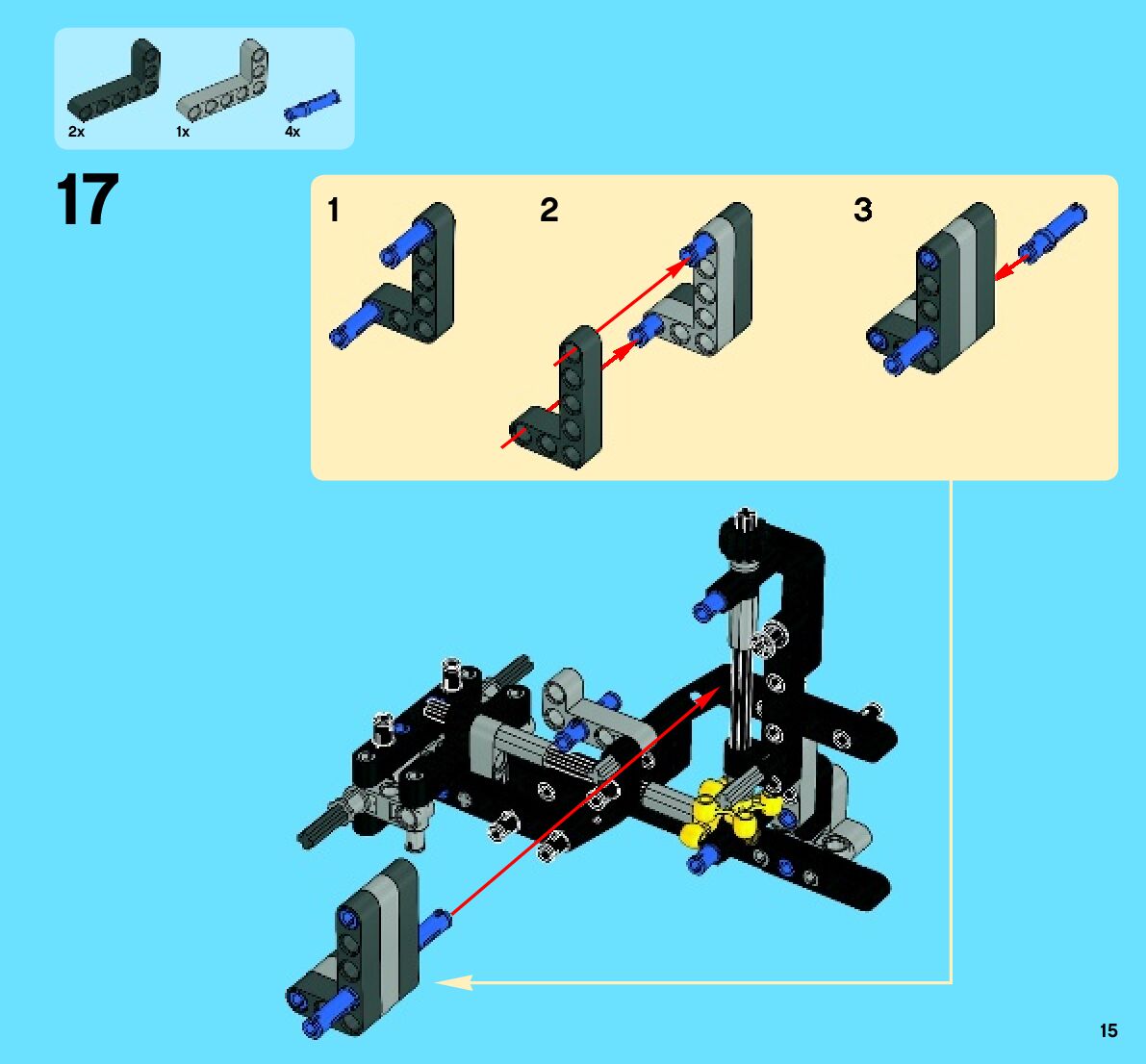 2x
1x
4x

17

1

2

3

15