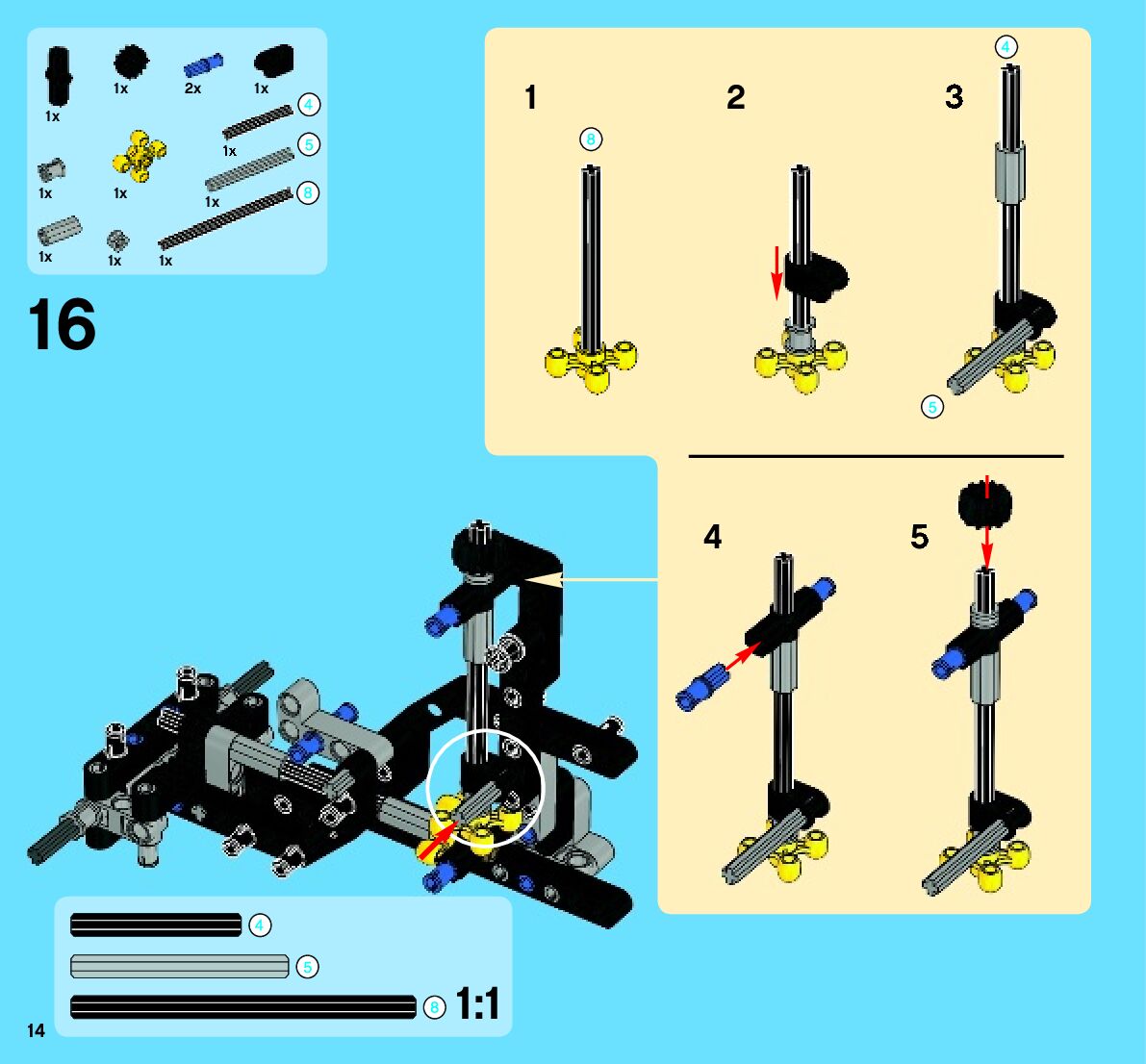 1x
1x
2x
1x
4
1x
5
1x
1x
1x
8
1x
1x
1x

16

1
8
2
3
4
5

4
5

4
5
8
1:1

14