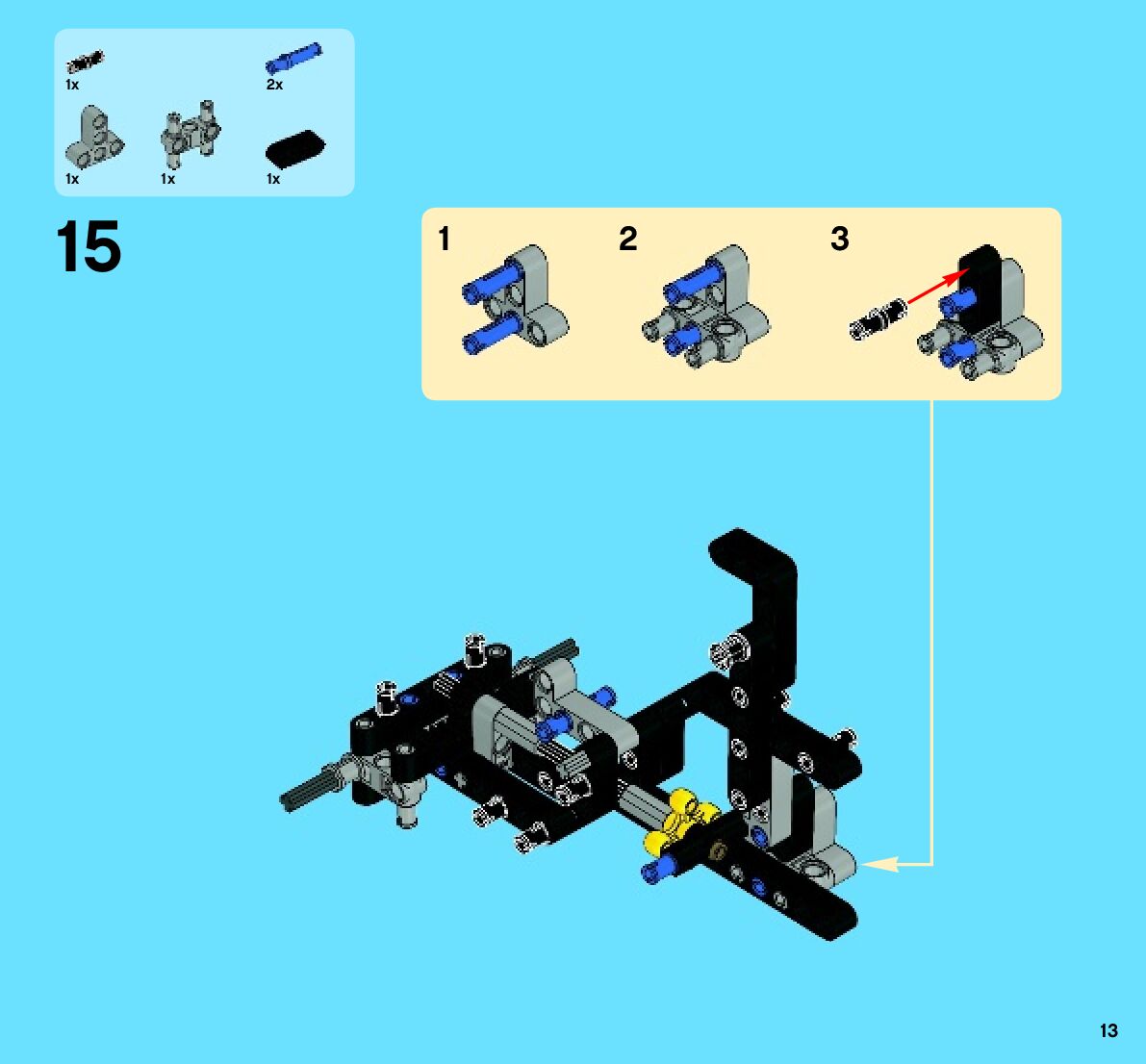 1x
2x
1x
1x
1x

15

1
2
3

13