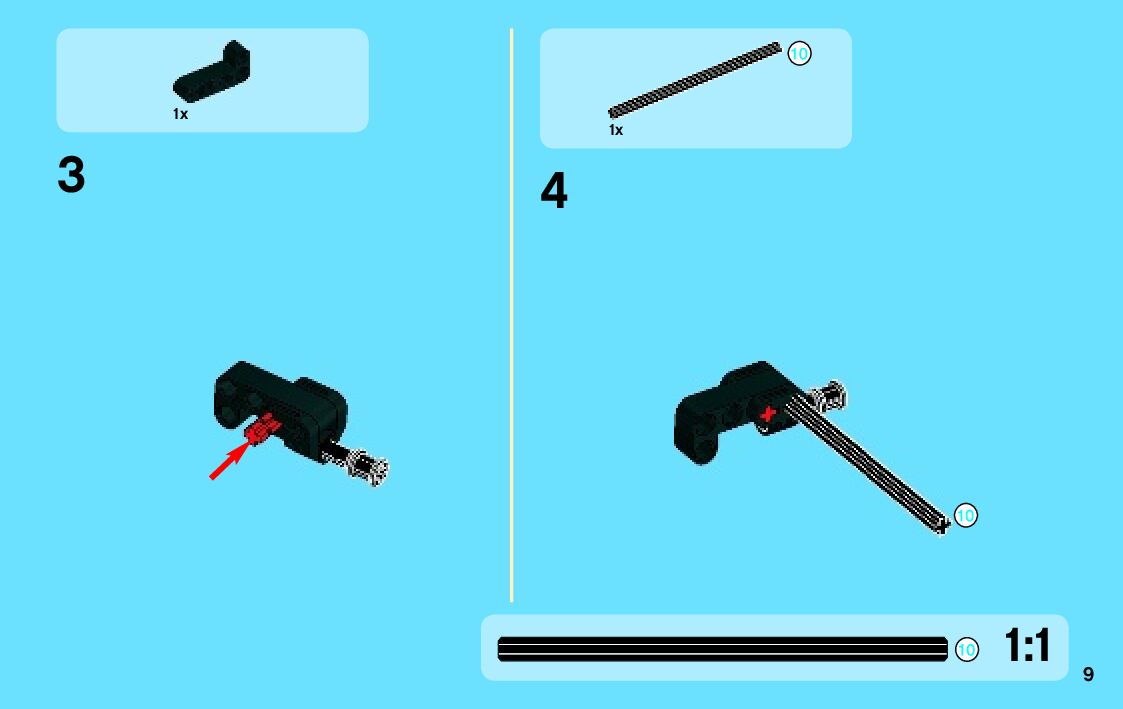 1x

3

10
1x

4

10

10
1:1

9