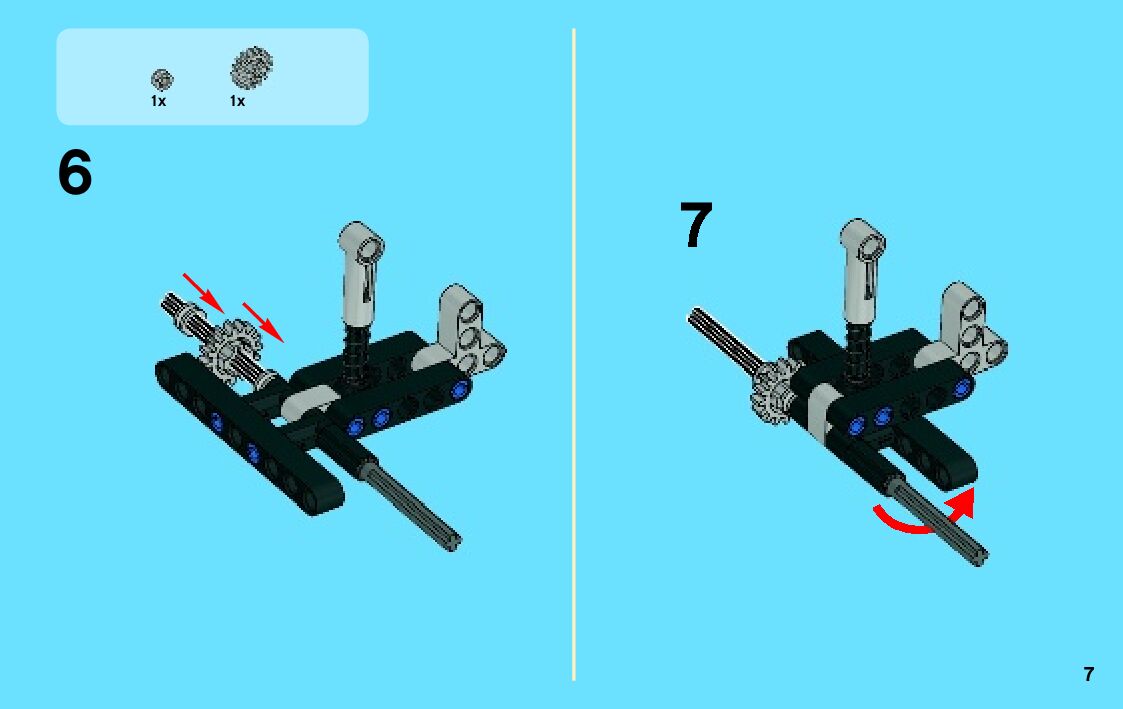 1x 1x

6

7

7