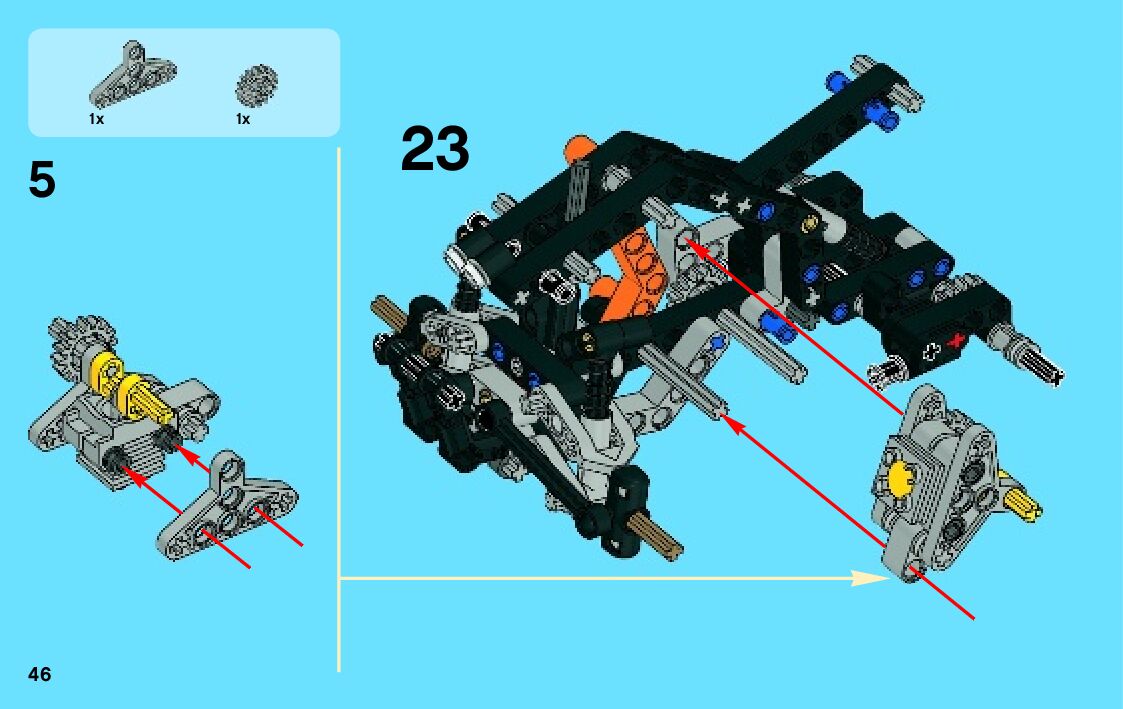 1x
1x

5

23

46