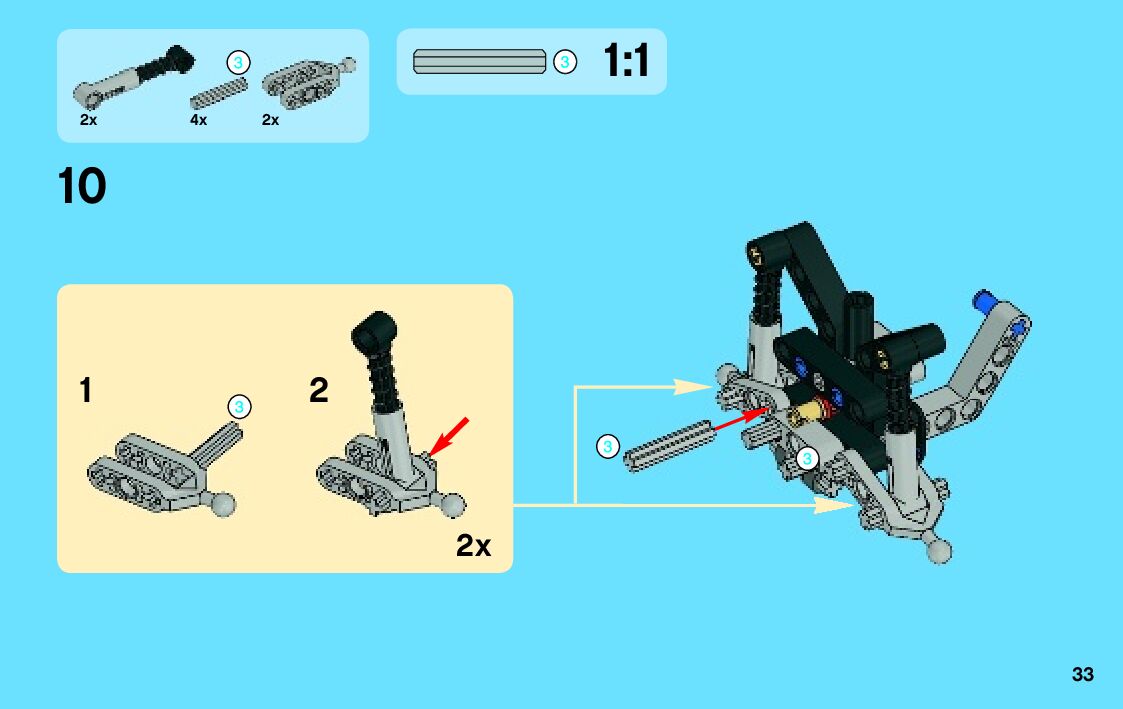 3
2x
4x
2x

3
1:1

10

1
3
2
2x

3
3

33