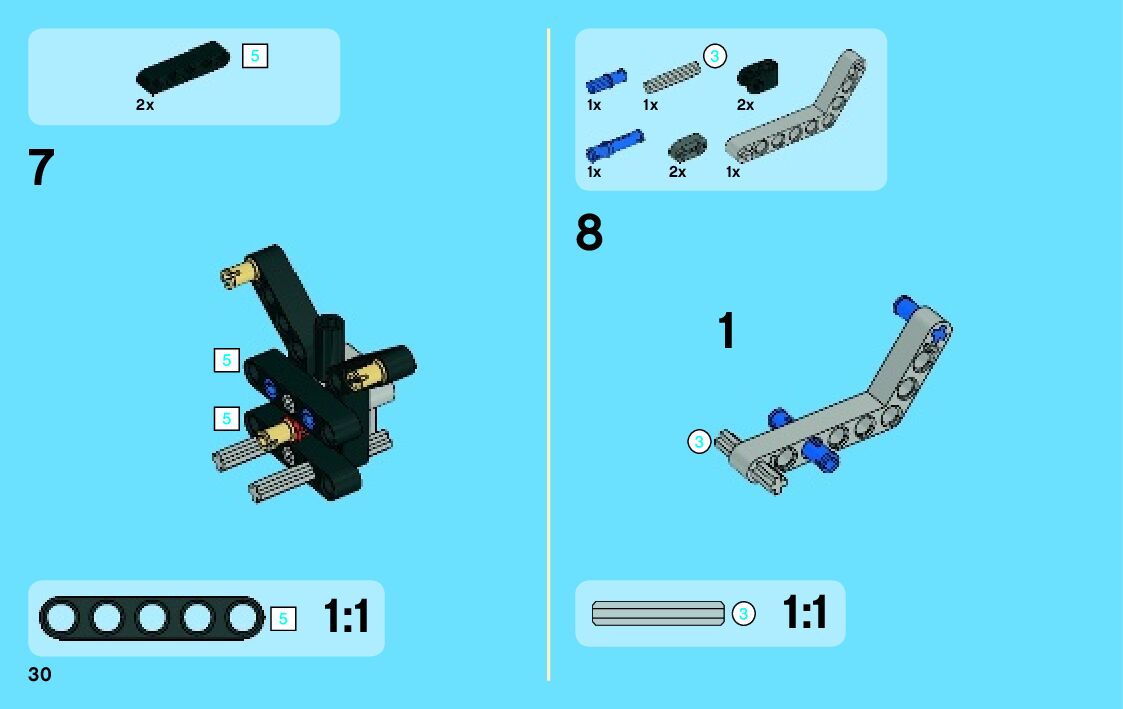 5
2x

7

5
5

5 1:1

30

3
1x 1x 2x
1x 2x 1x

8

1

3

3 1:1