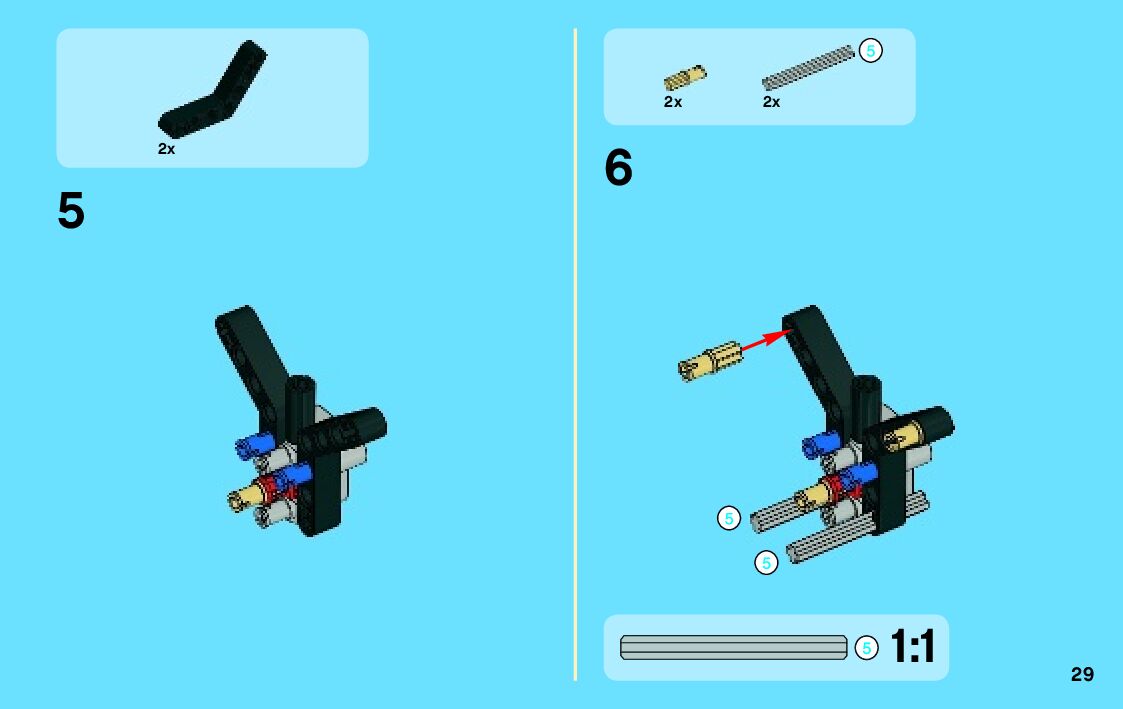 2x

5

2x

2x

5

6

5

5

5

1:1

29