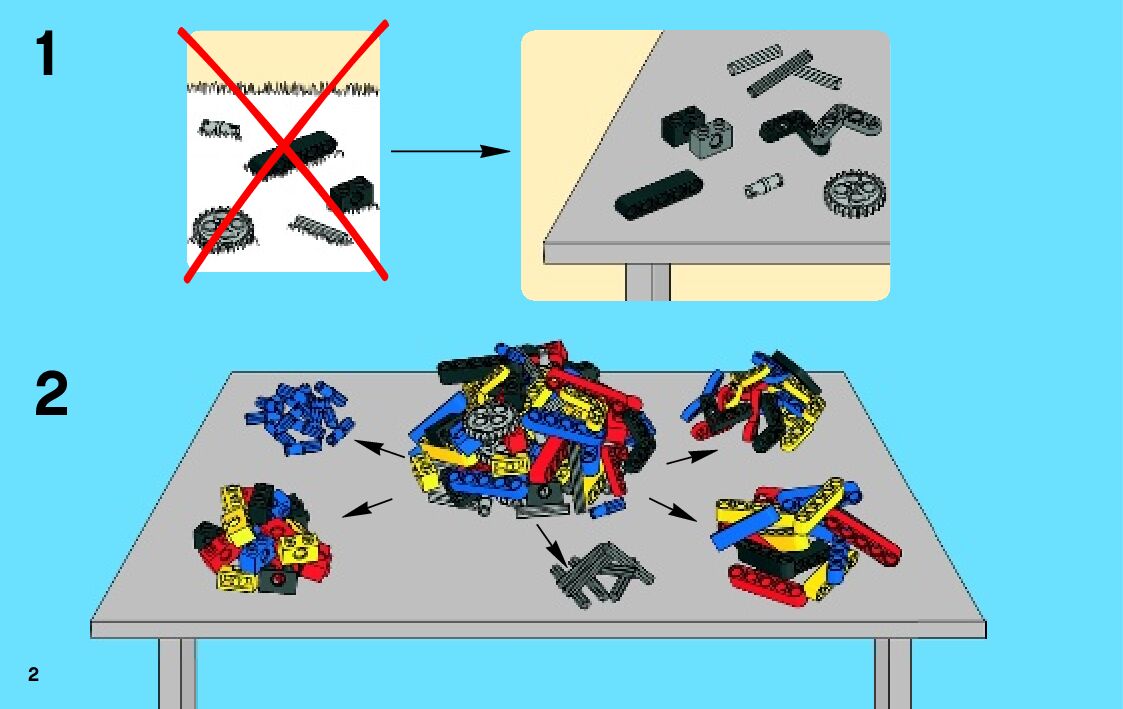 1

2

2