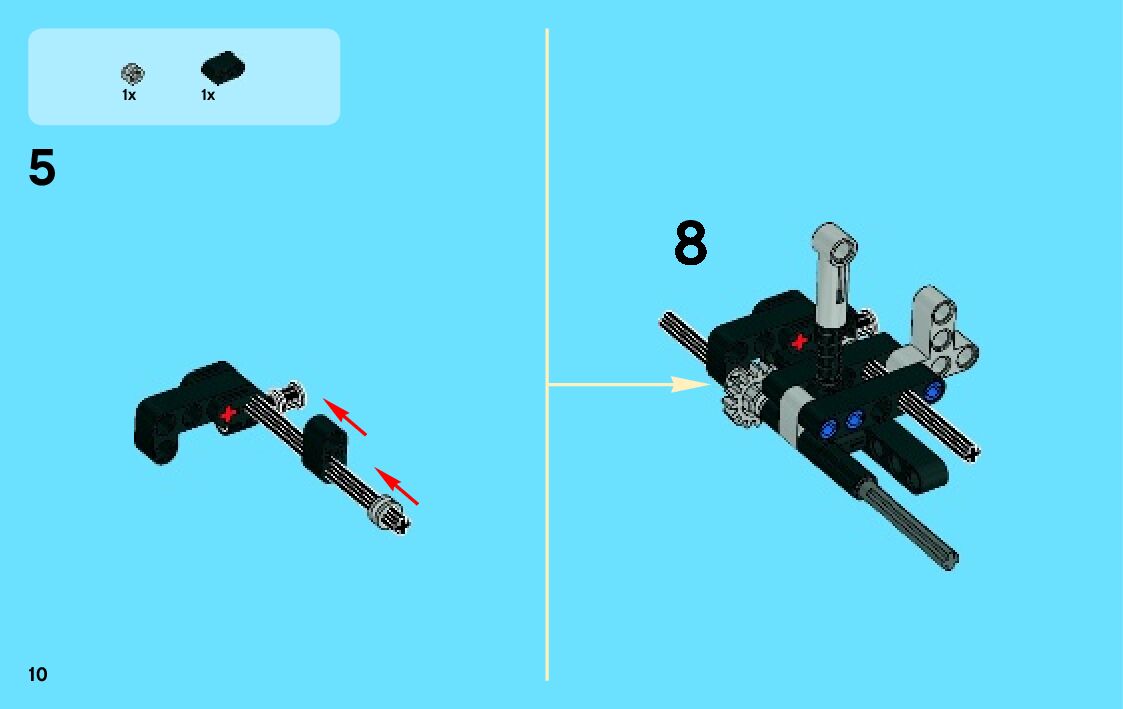 1x
1x

5

8

10