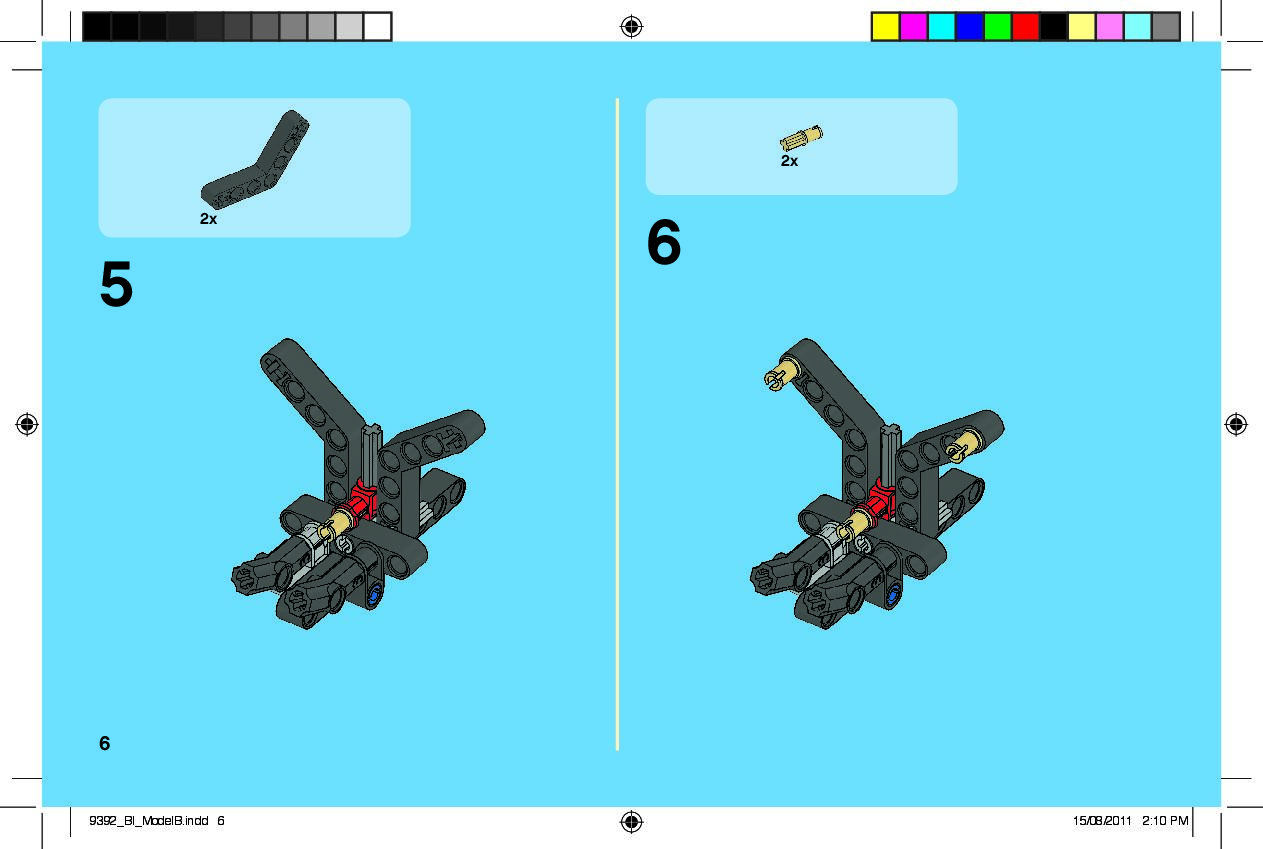 2x

5

2x

6

6

9392_BI_ModelB.indd 6

15/08/2011 2:10 PM