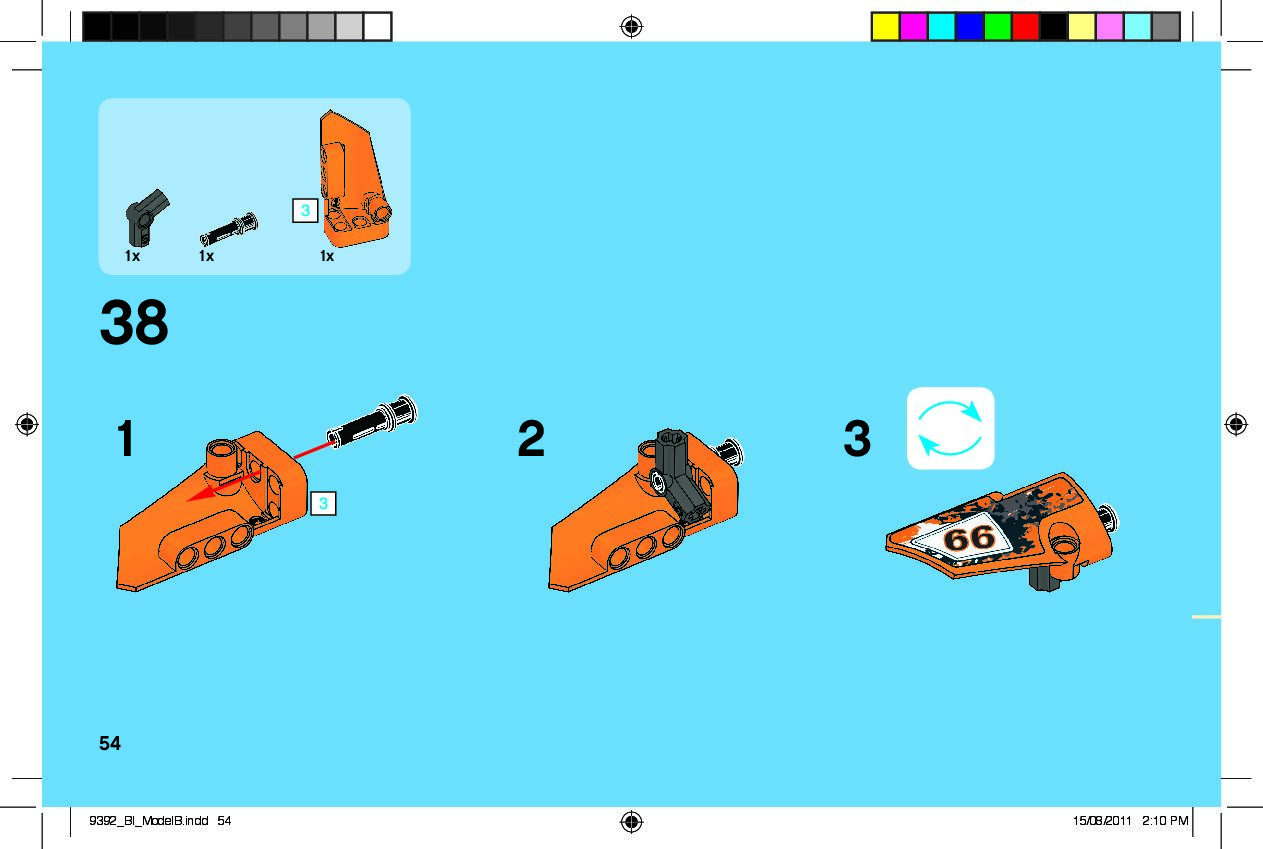 3

1x 1x 1x

38

1

3

2

3

66

54

9392_BI_ModelB.indd 54

15/08/2011 2:10 PM