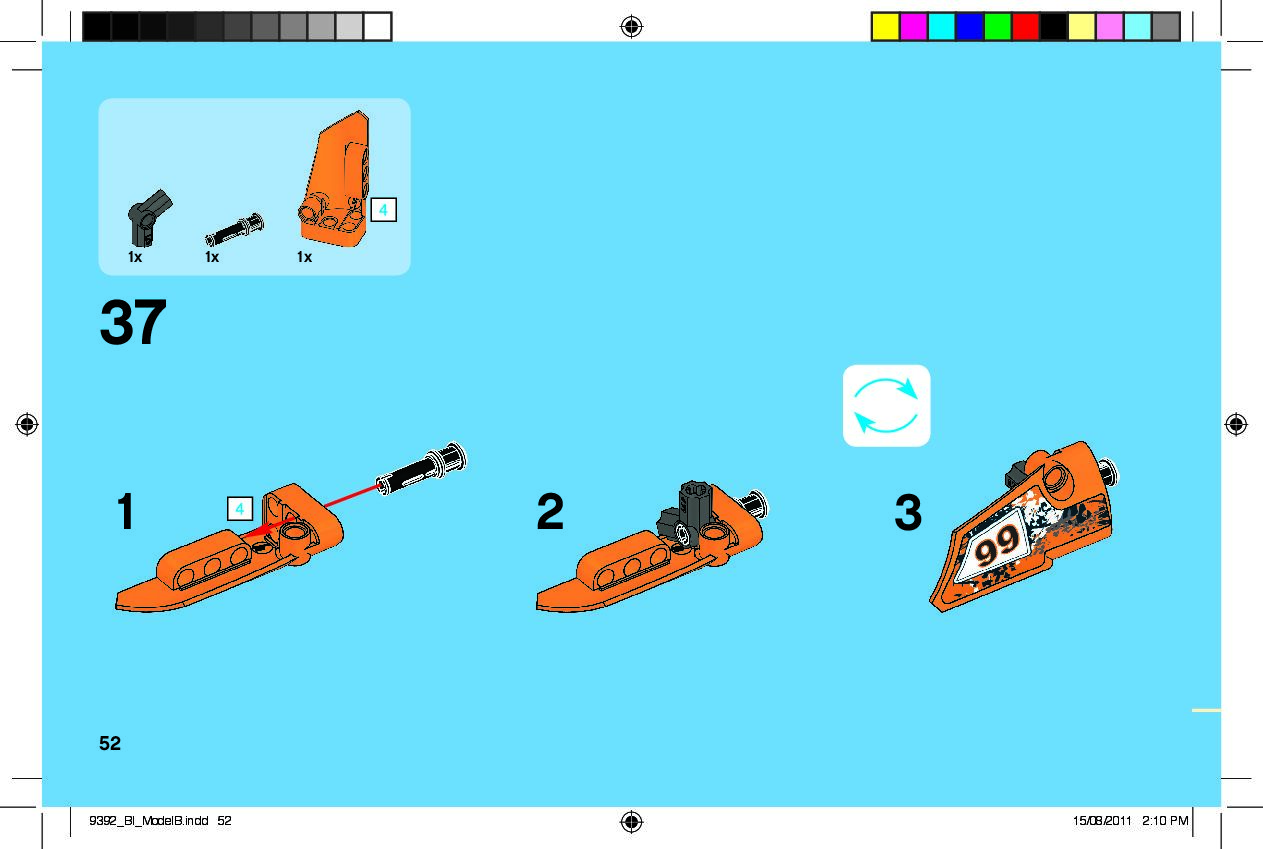 4

1x 1x 1x

37

1

4

2

3

99

52

9392_BI_ModelB.indd 52

15/08/2011 2:10 PM