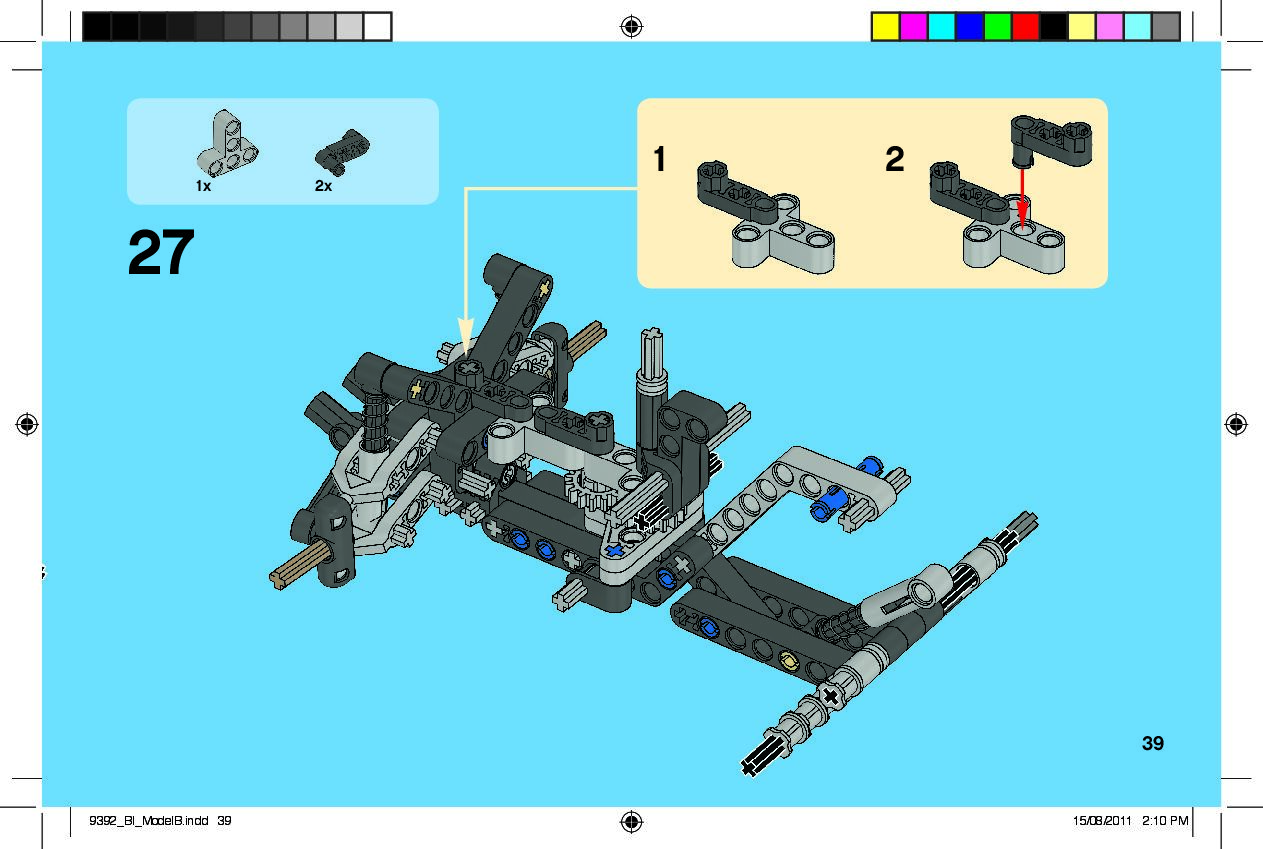 1x

2x

27

1

2

39

9392_BI_ModelB.indd 39

15/08/2011 2:10 PM