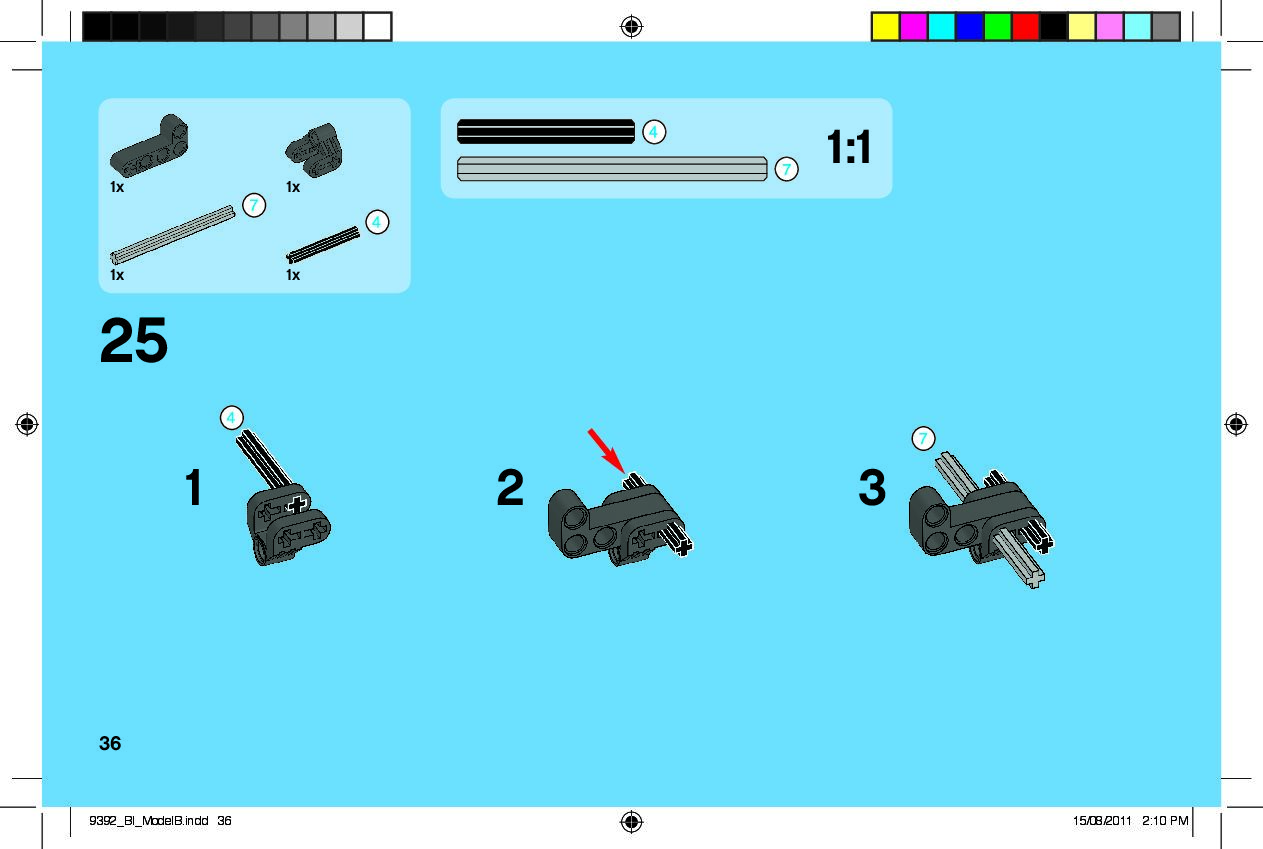 1x
1x
7
4
1x
1x

4
7
1:1

25

4
1

2

7
3

36

9392_BI_ModelB.indd 36

15/08/2011 2:10 PM