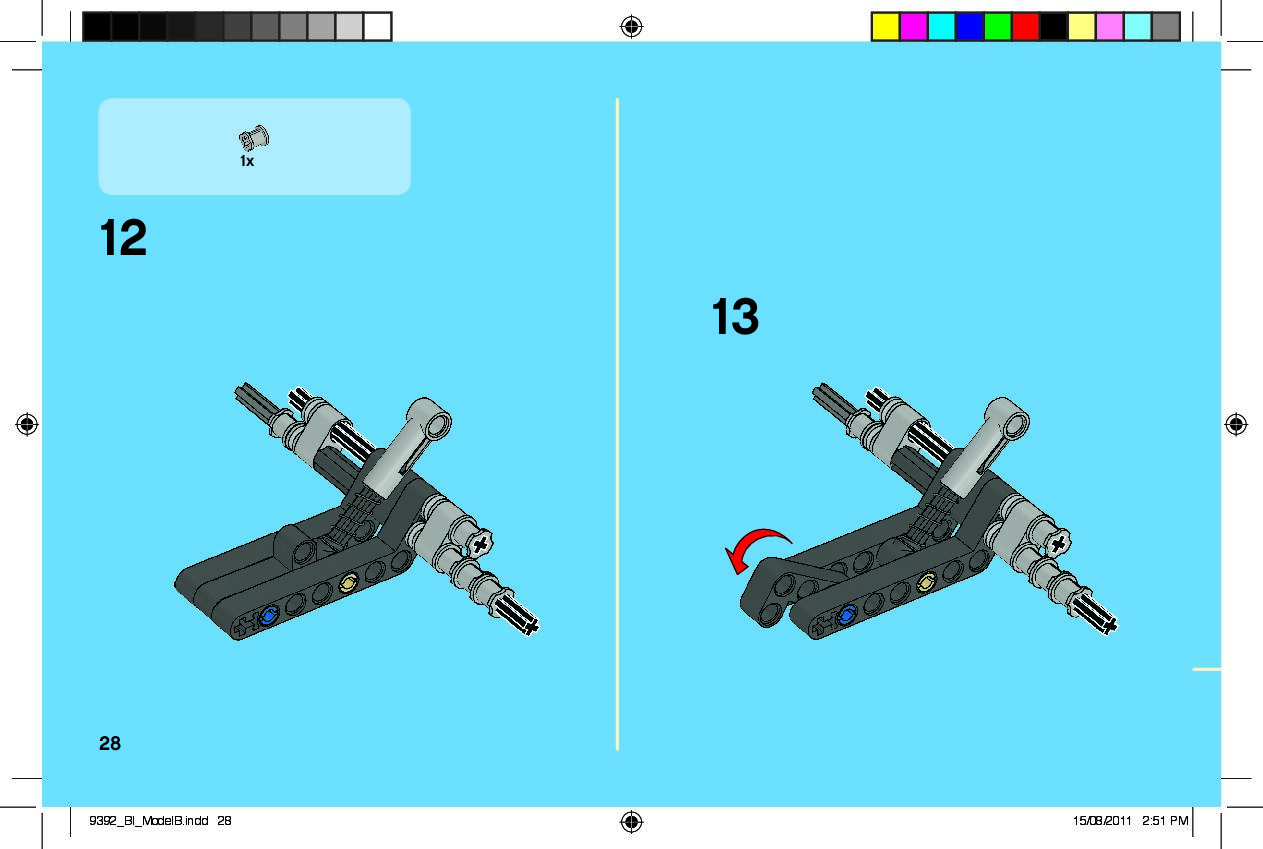 1x

12

13

28

9392_BI_ModelB.indd 28

15/08/2011 2:51 PM