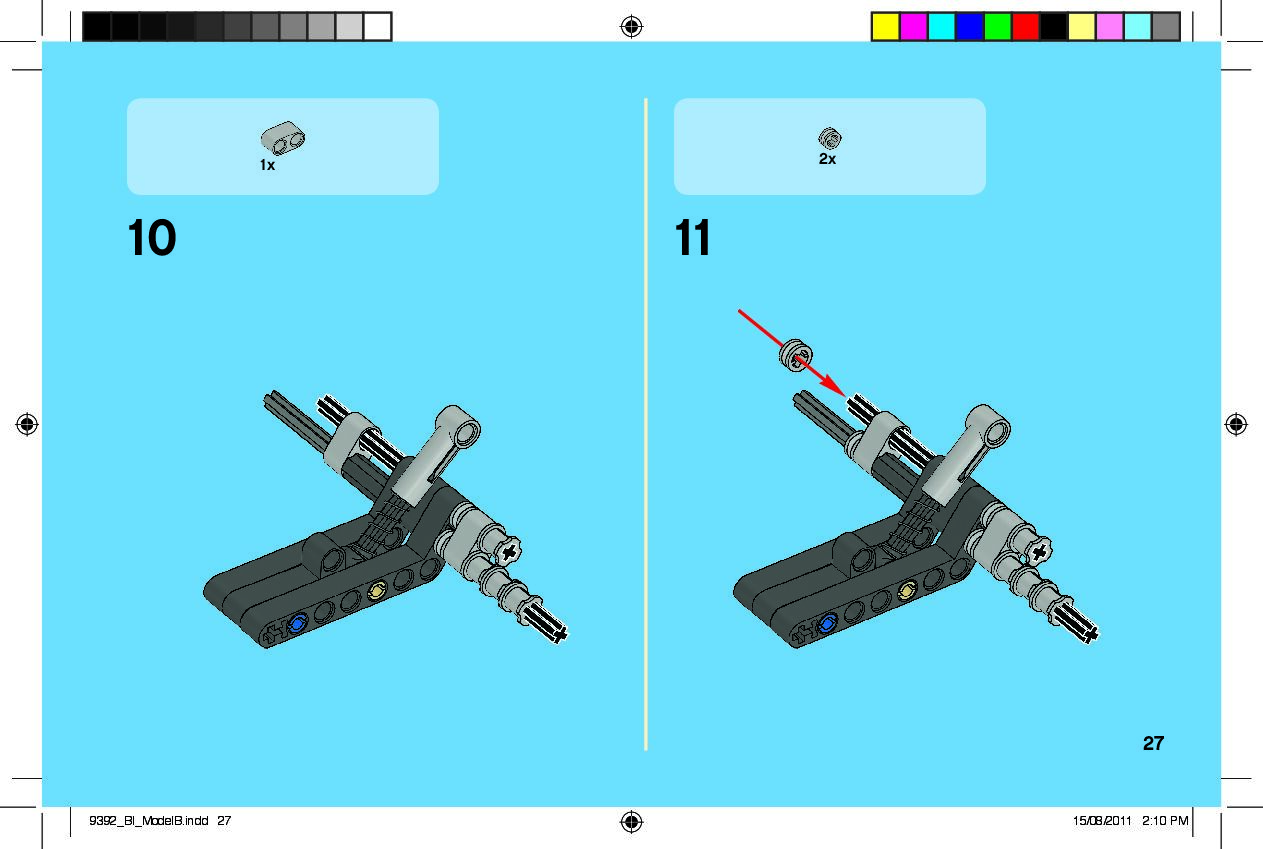 1x

10

2x

11

27

9392_BI_ModelB.indd 27

15/08/2011 2:10 PM