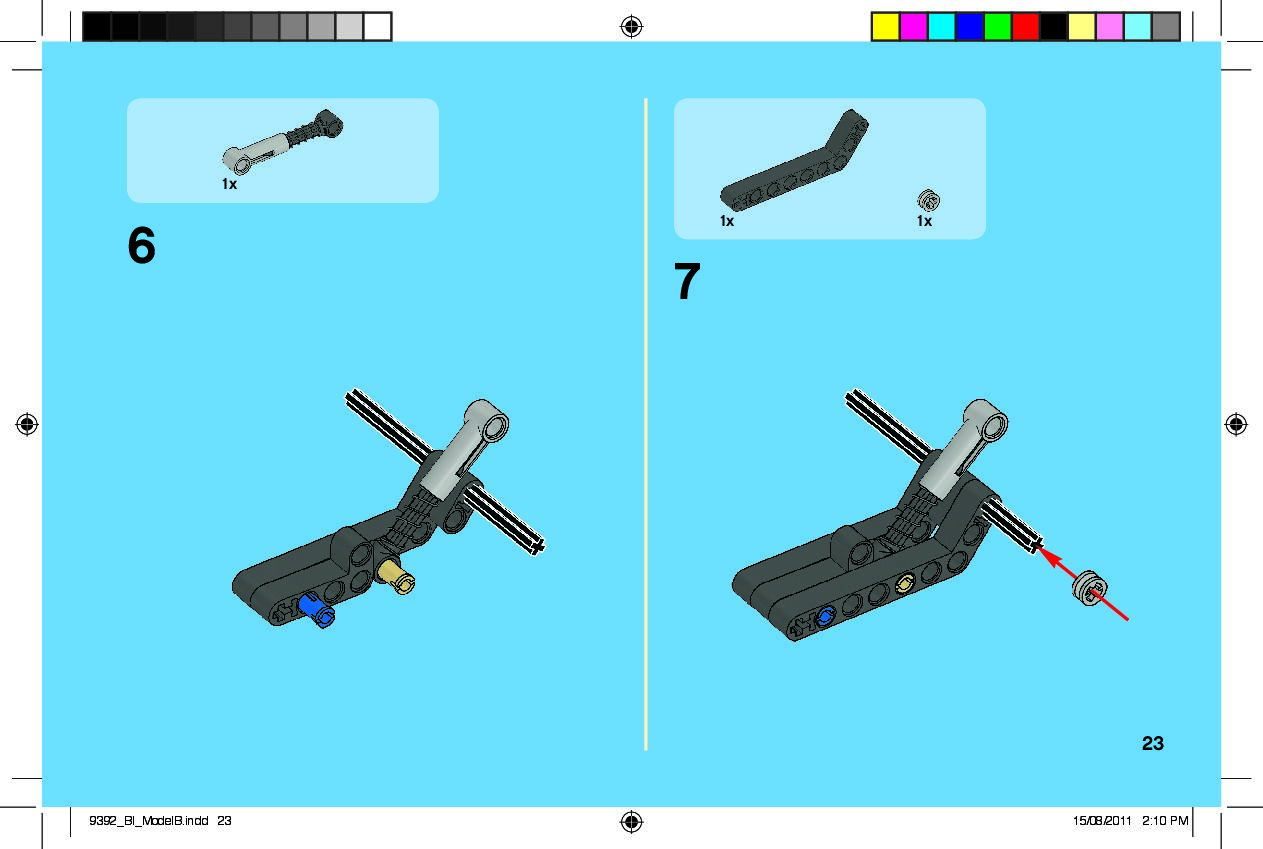 1x

6

1x

1x

7

23

9392_BI_ModelB.indd 23

15/08/2011 2:10 PM