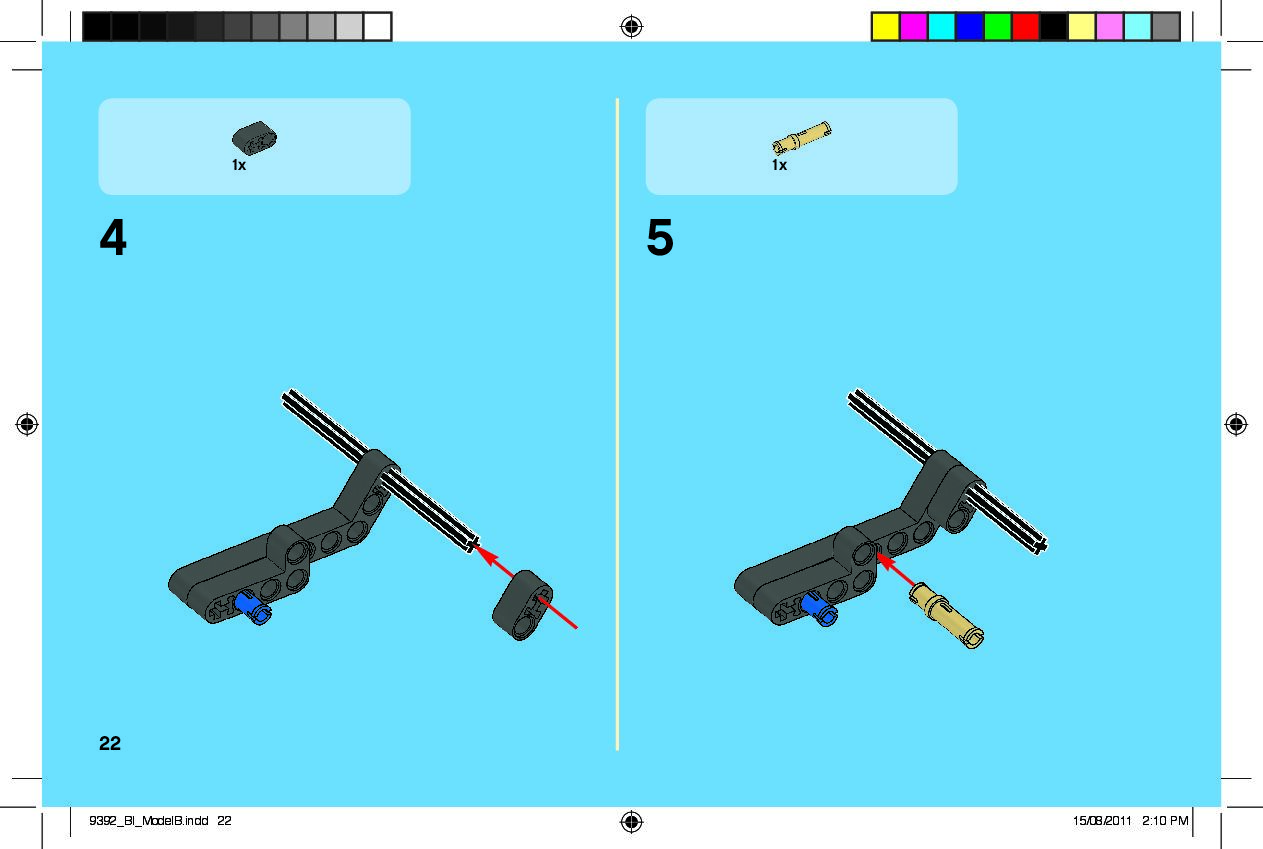 1x

4

1x

5

22

9392_BI_ModelB.indd 22

15/08/2011 2:10 PM