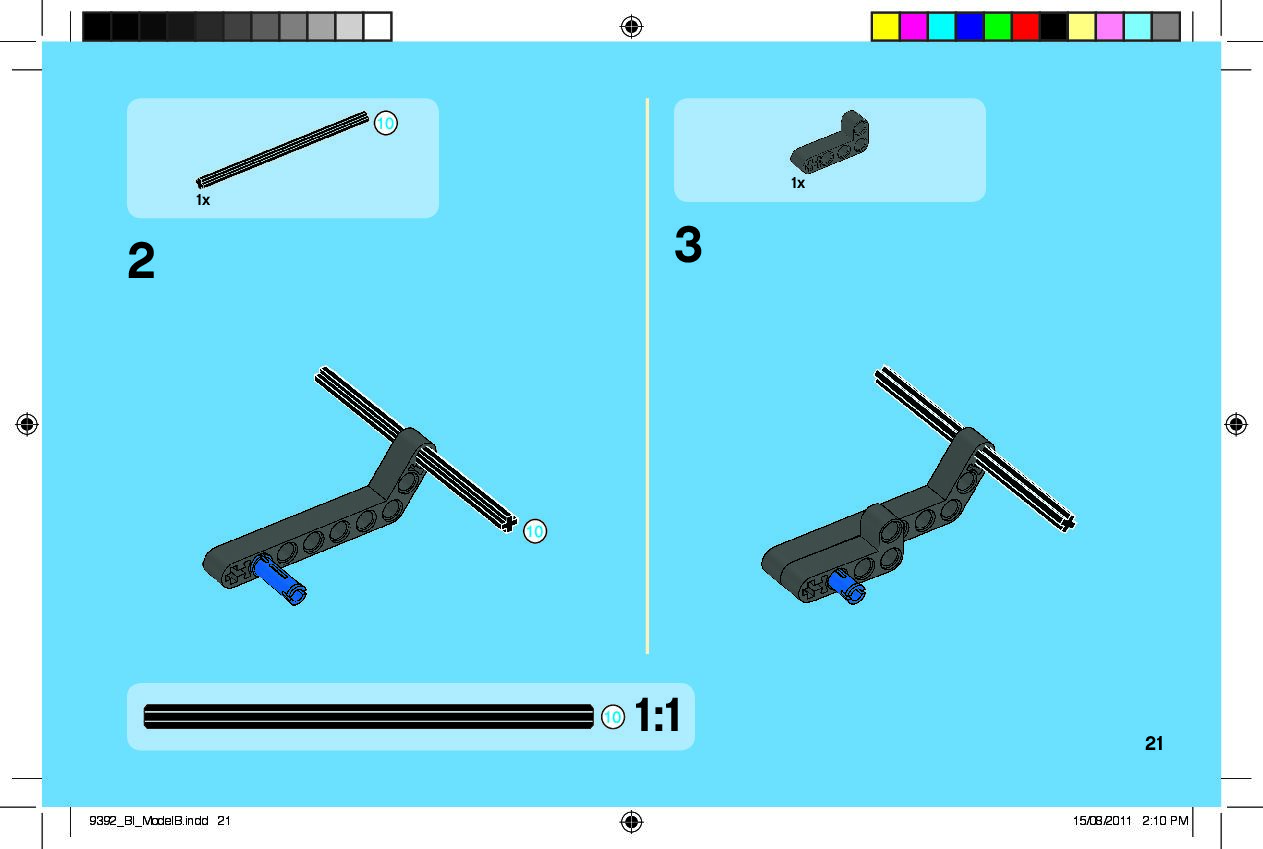 10
1x

2

10

1x

3

10 1:1

21

9392_BI_ModelB.indd 21

15/08/2011 2:10 PM