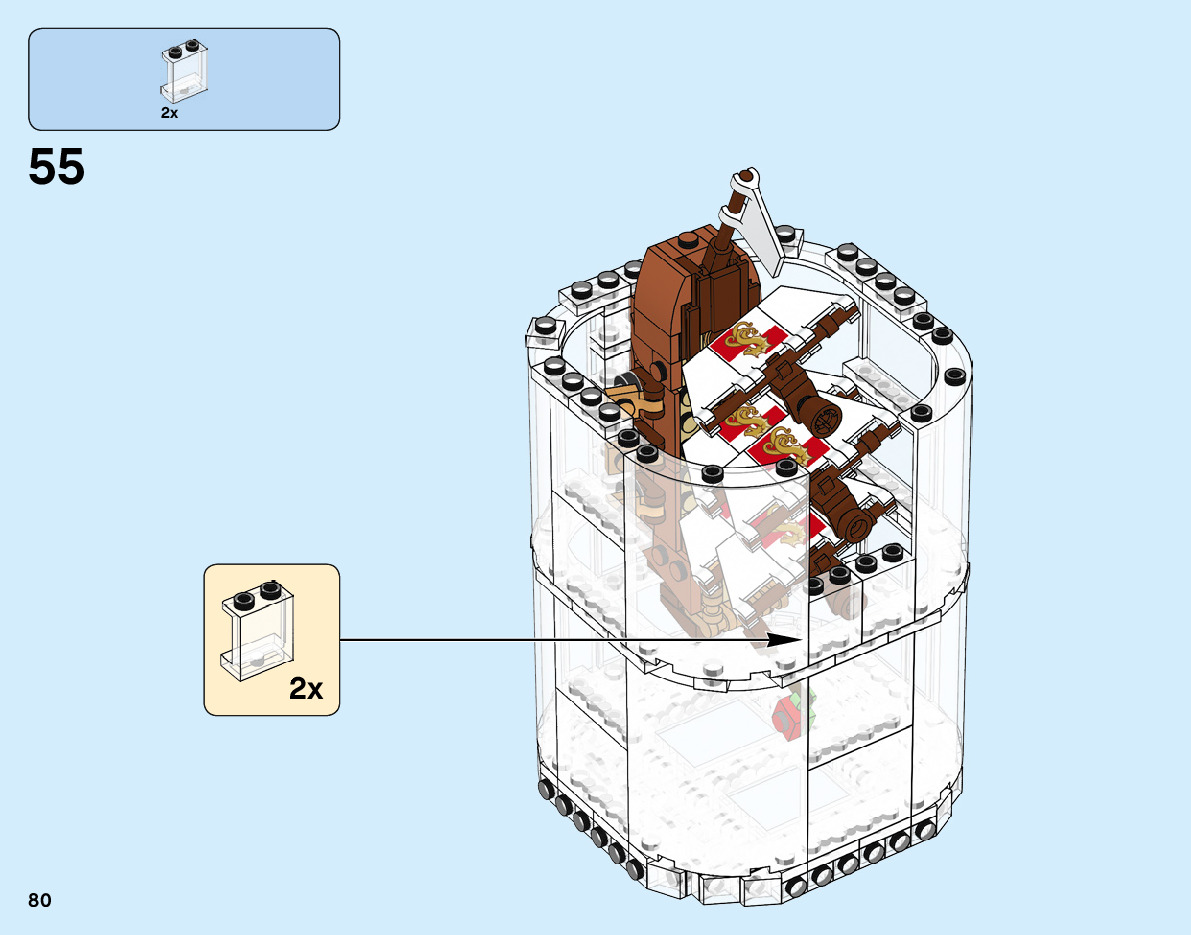 2x

55

2x

80